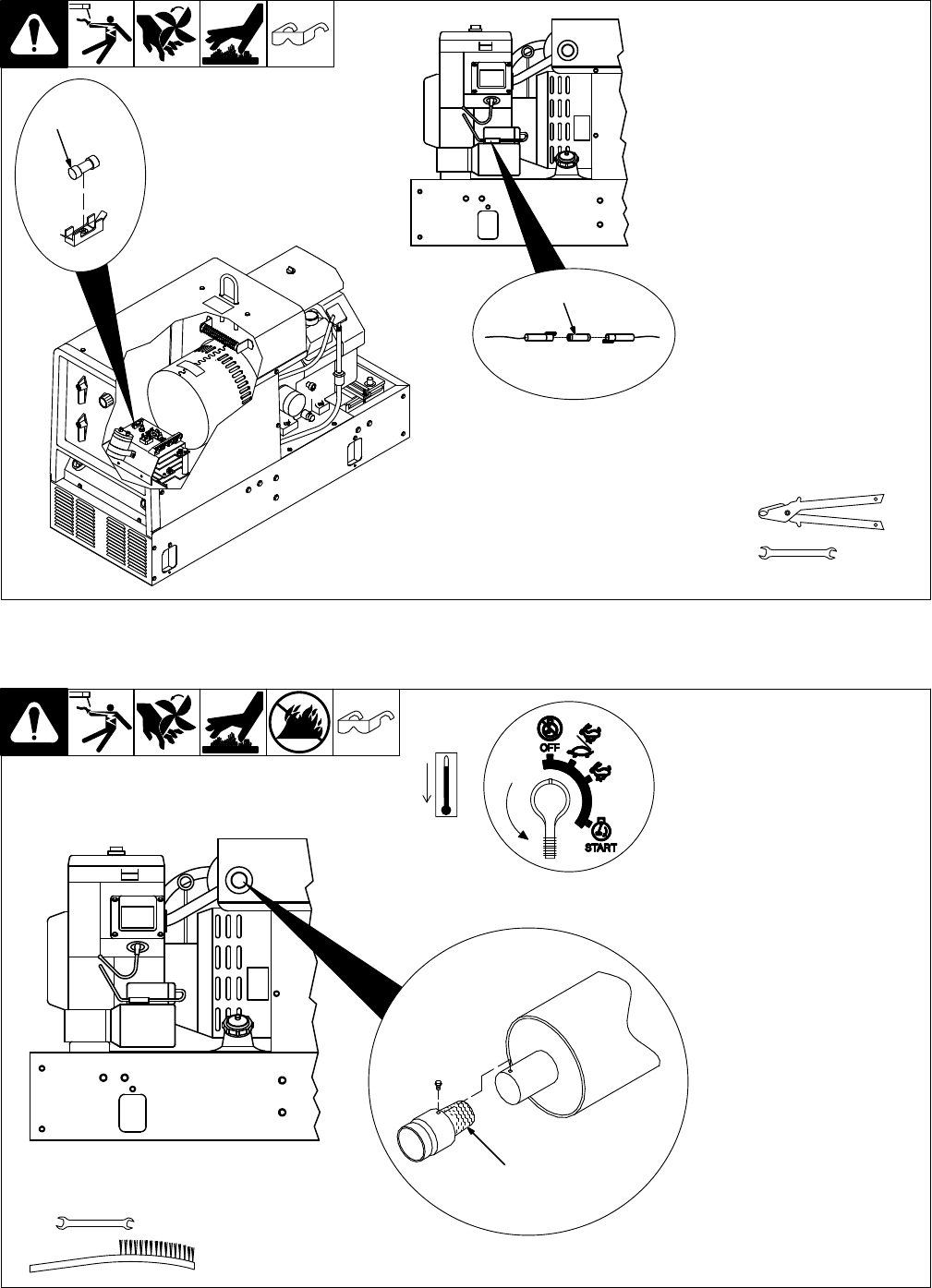 OFF

START