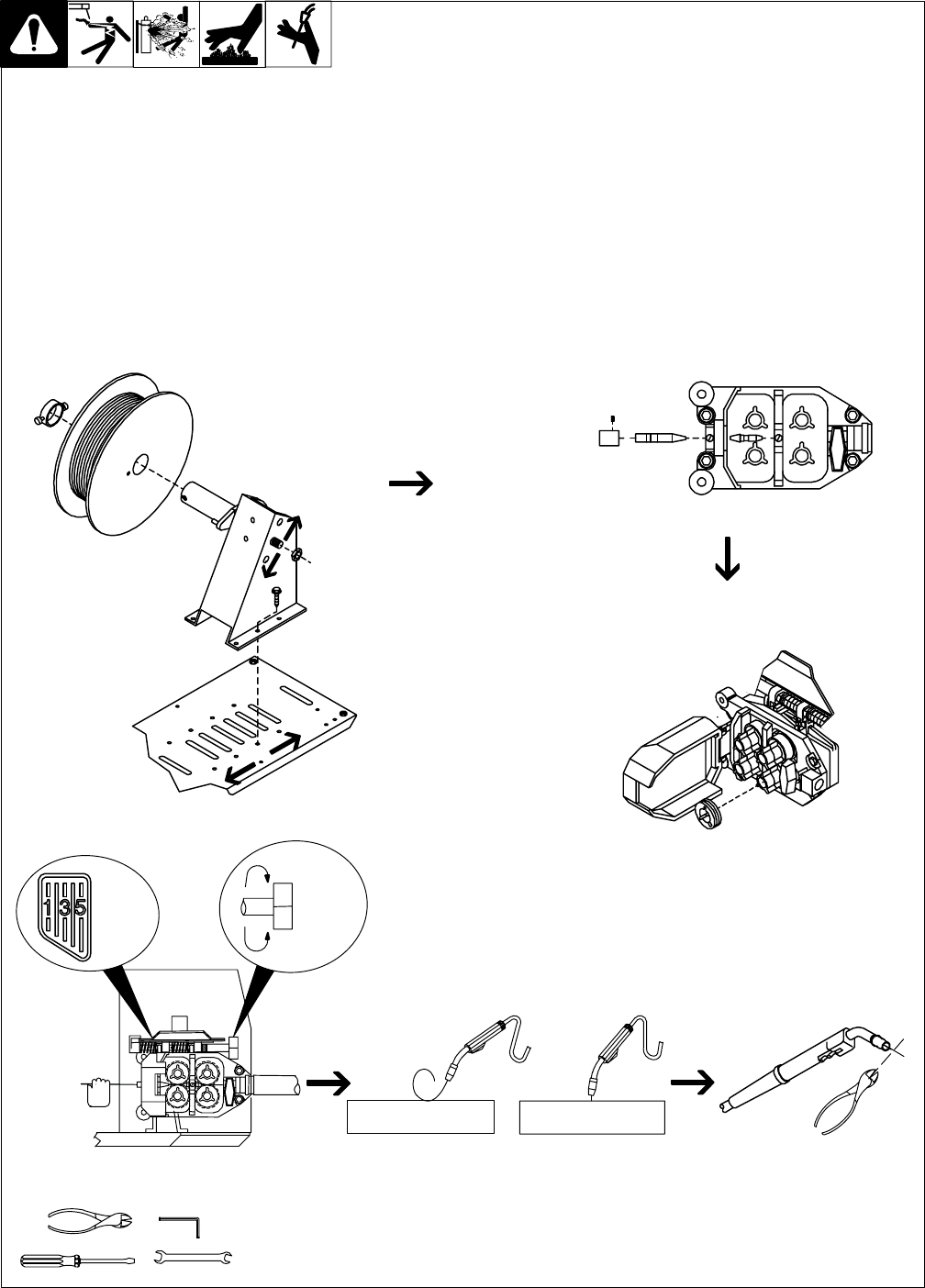 135