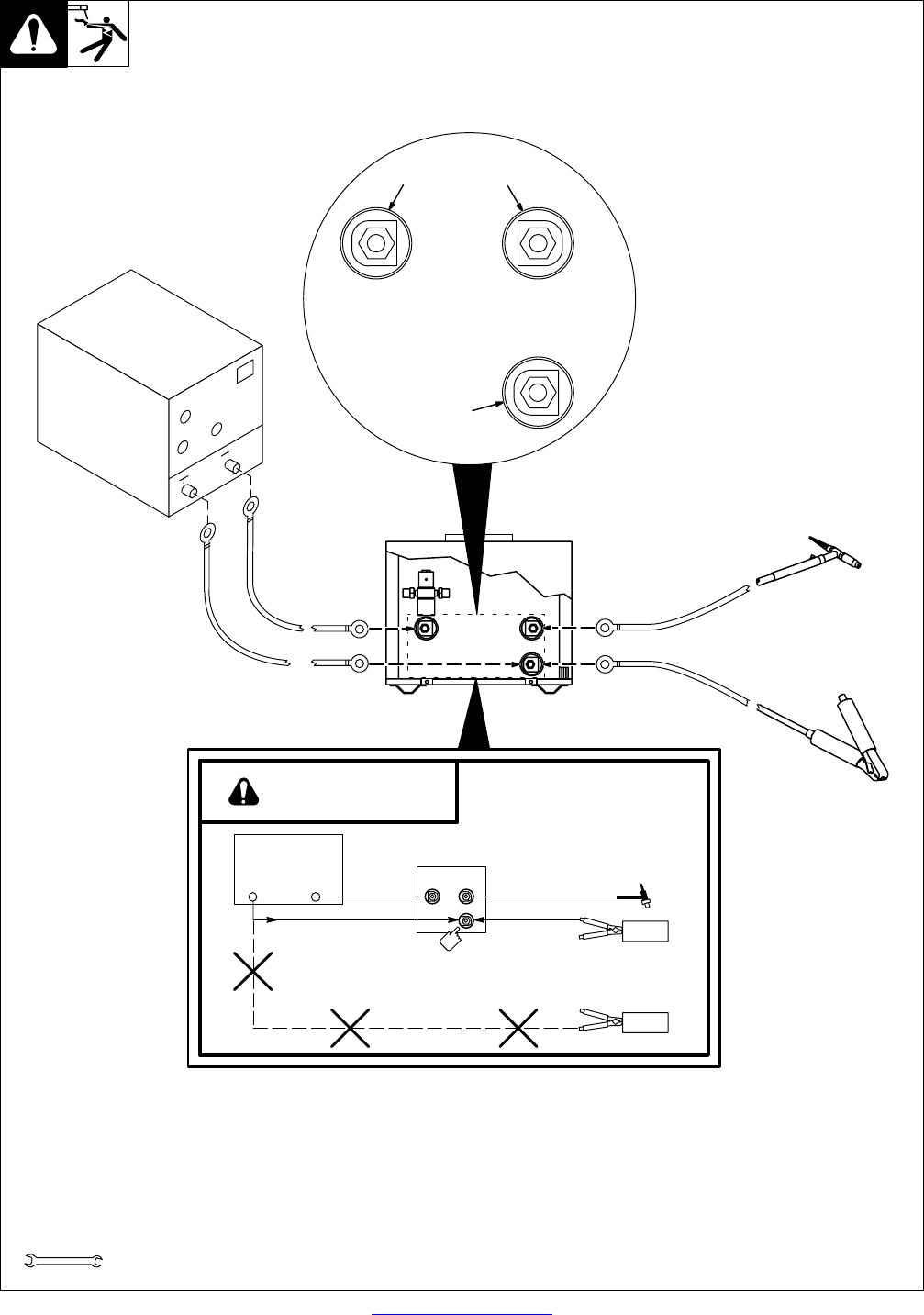 +
−