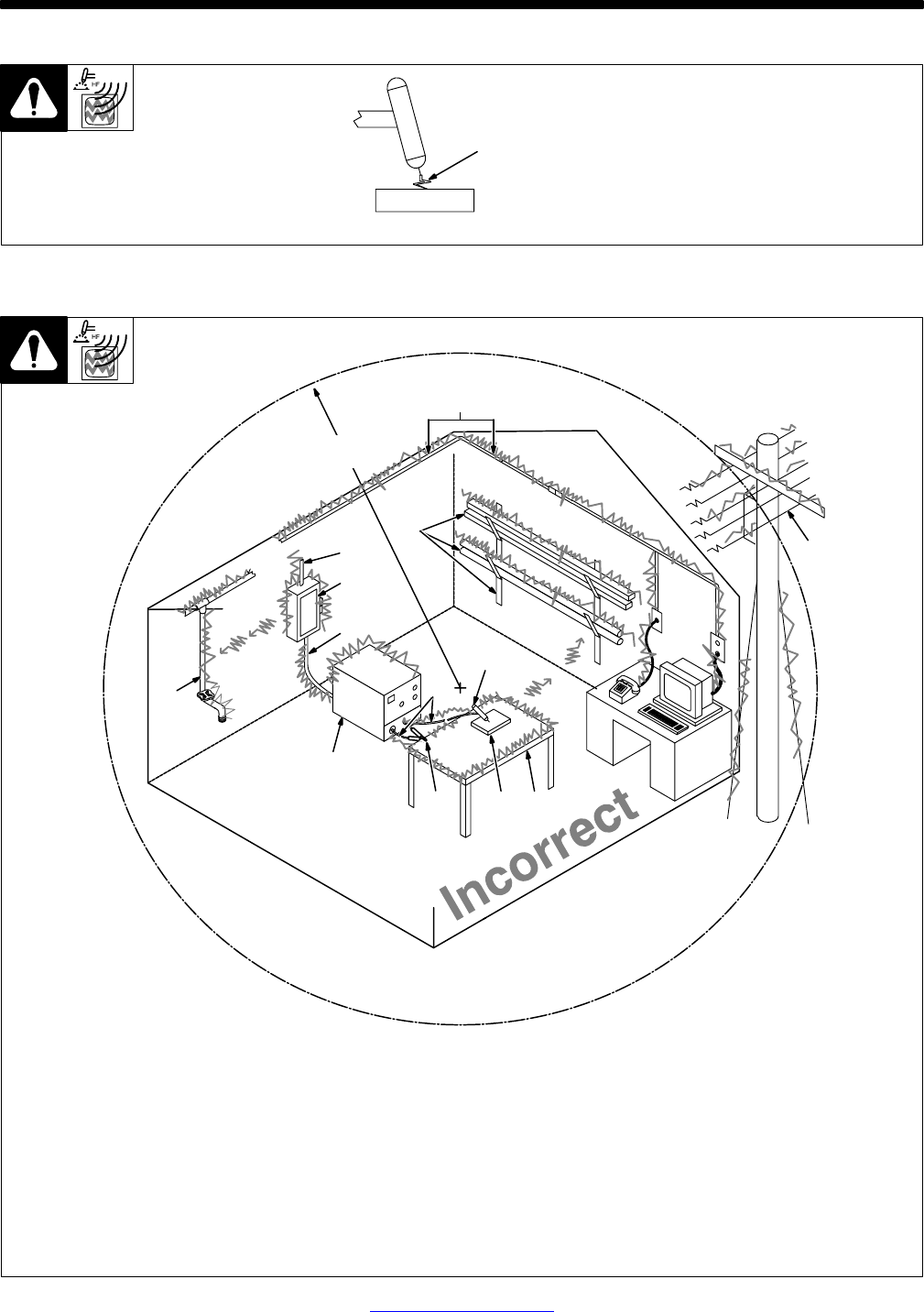 HF

HF

Incorrect