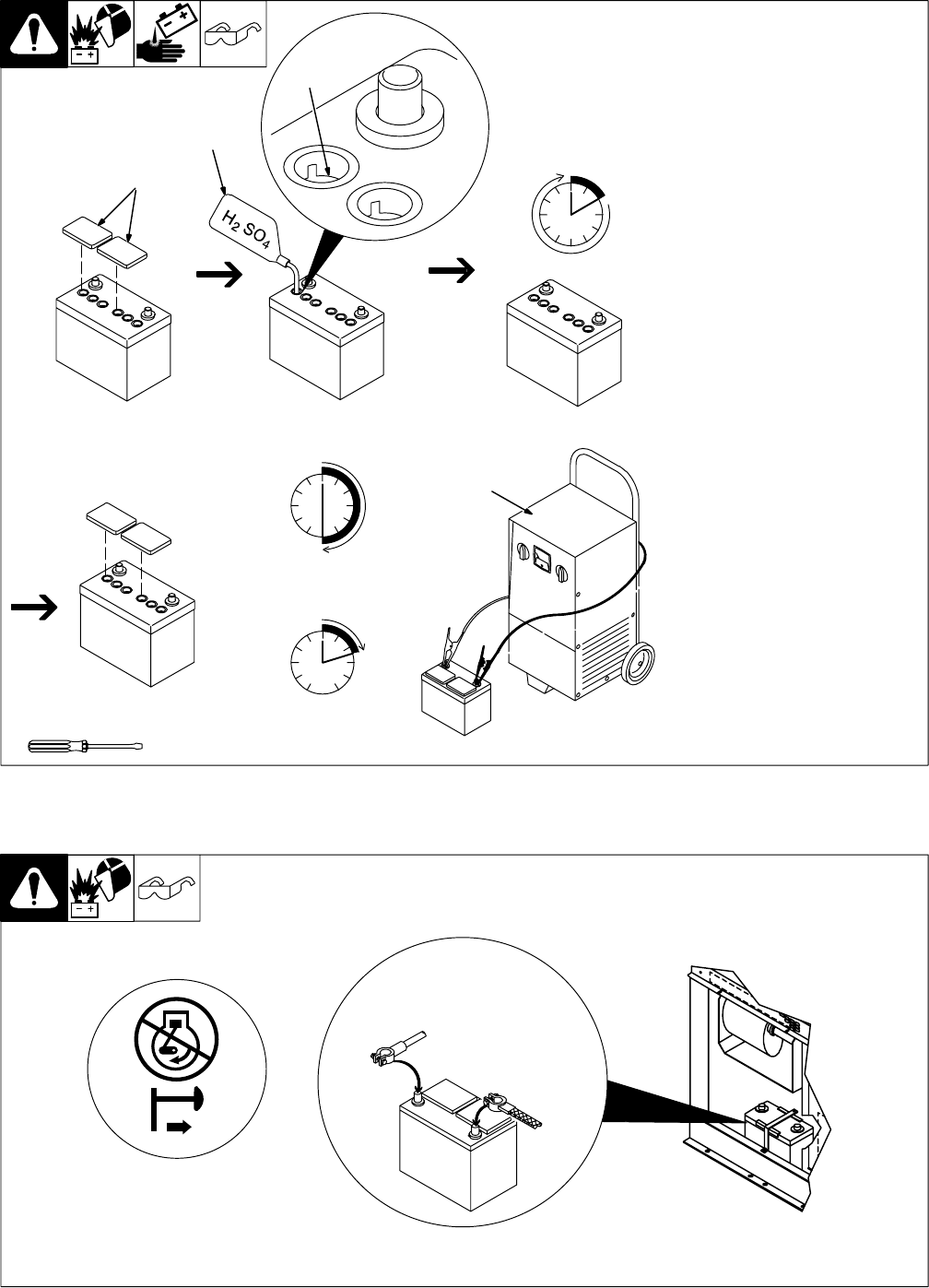 $H_2SO_4$