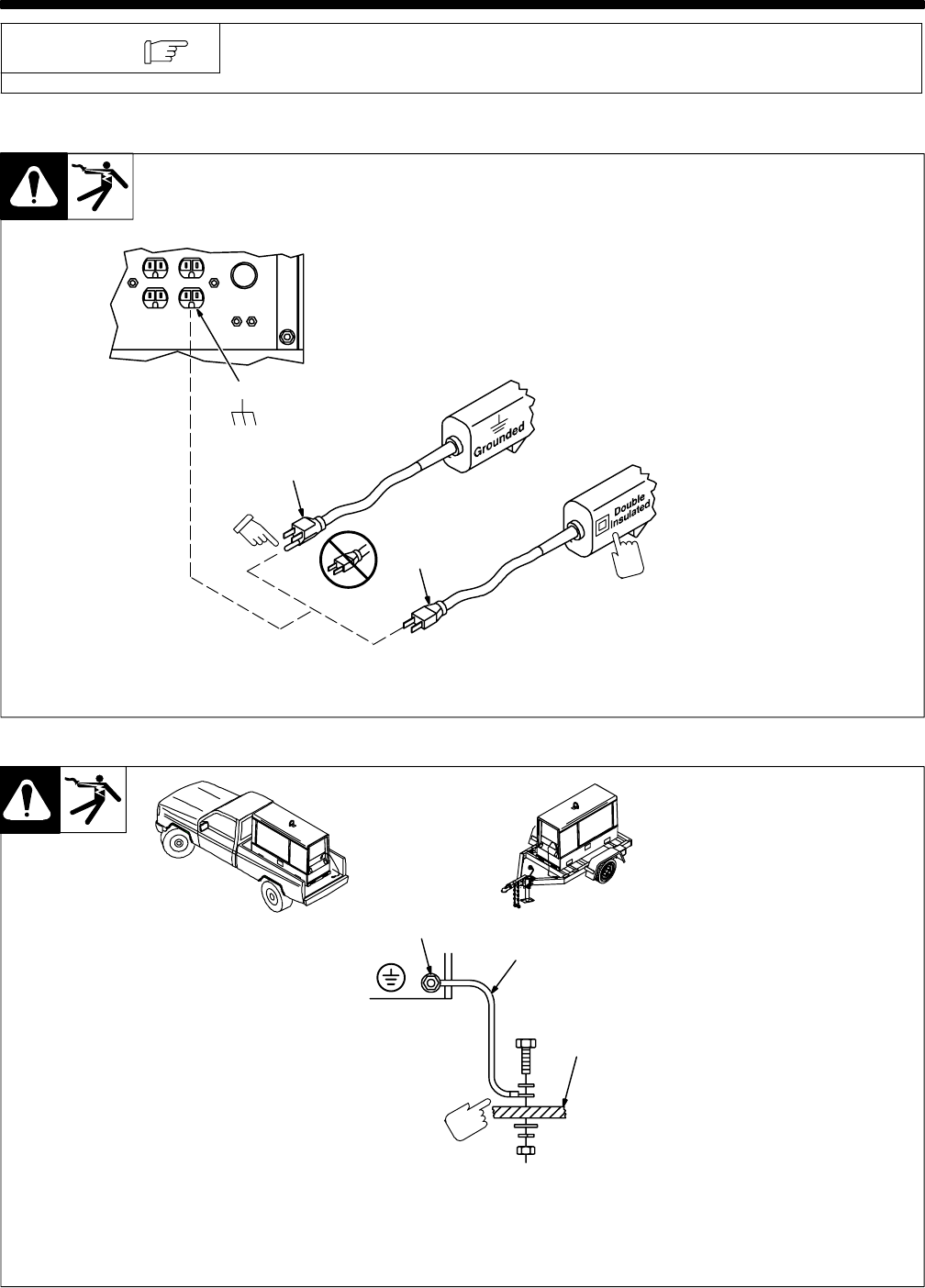 Grounded

Double Insulated