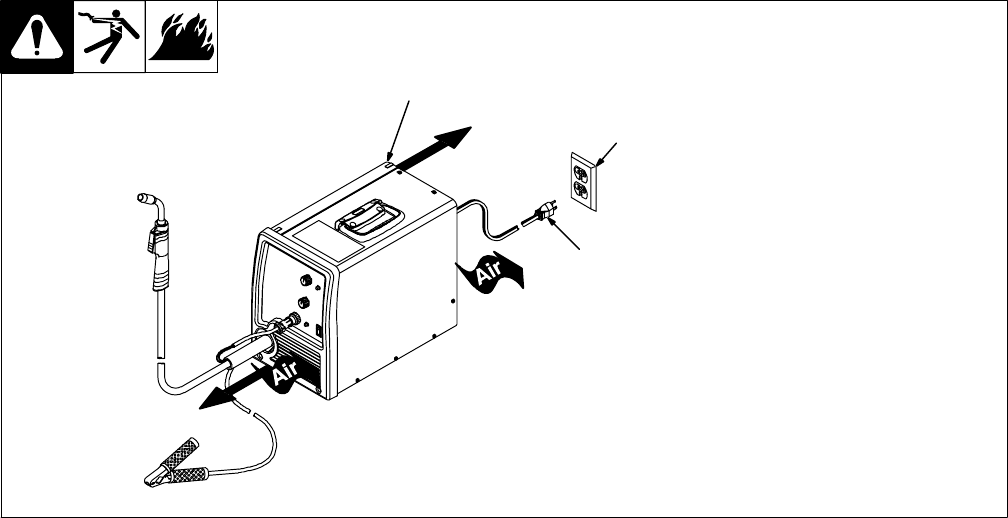 Air

Air