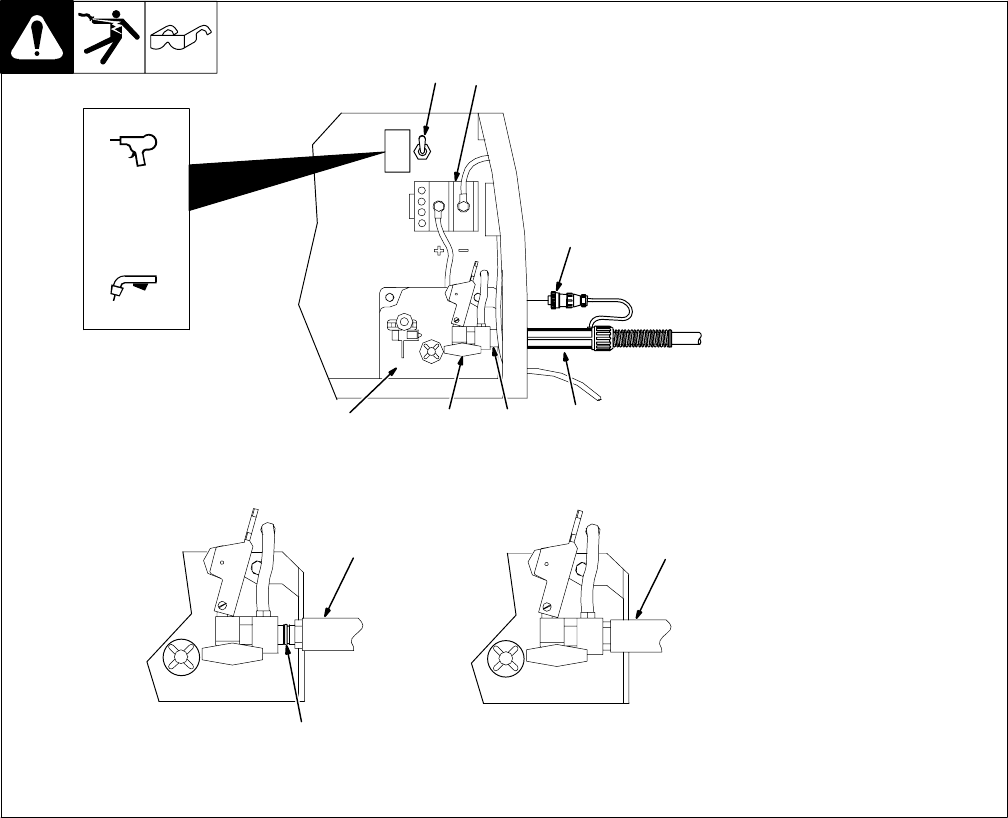 + −