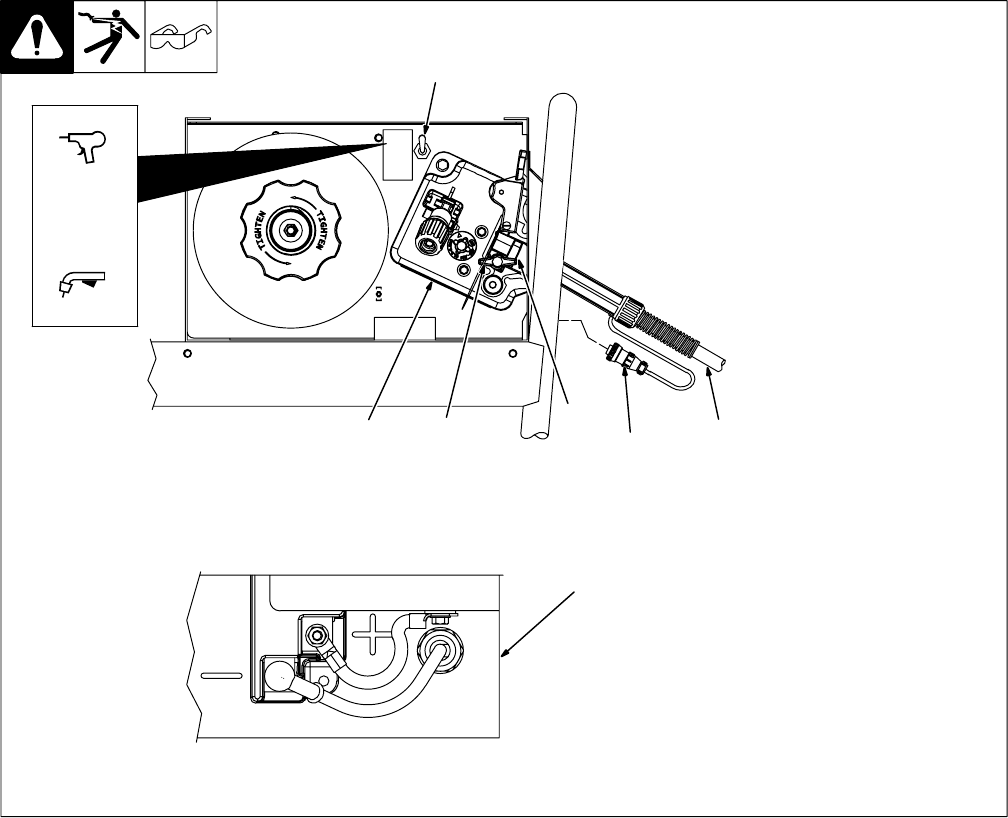 TIGHTEN
TIGHTEN