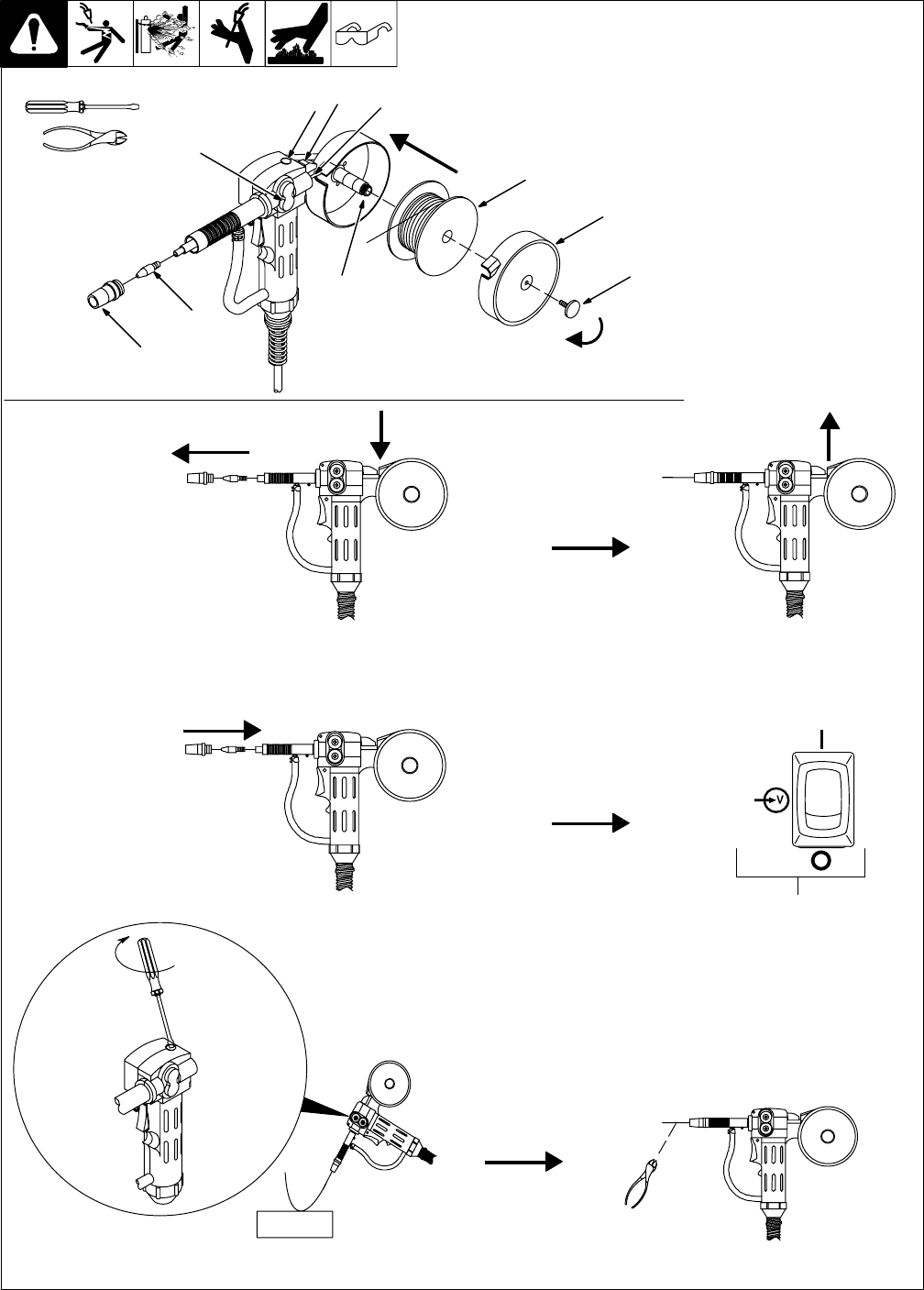 V