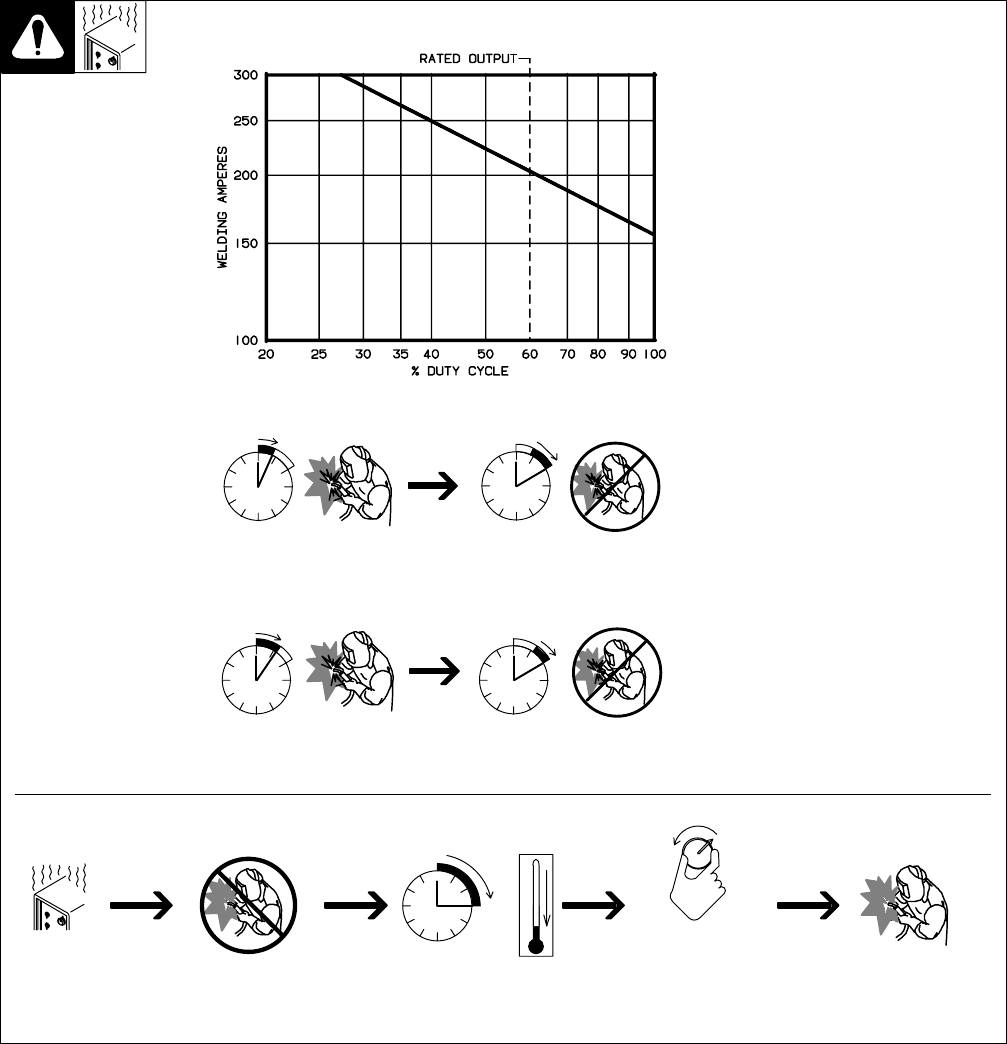 RATED OUTPUT

300
250
200
150
100

WELDING AMPERES

20 25 30 35 40 50 60 70 80 90 100
% DUTY CYCLE