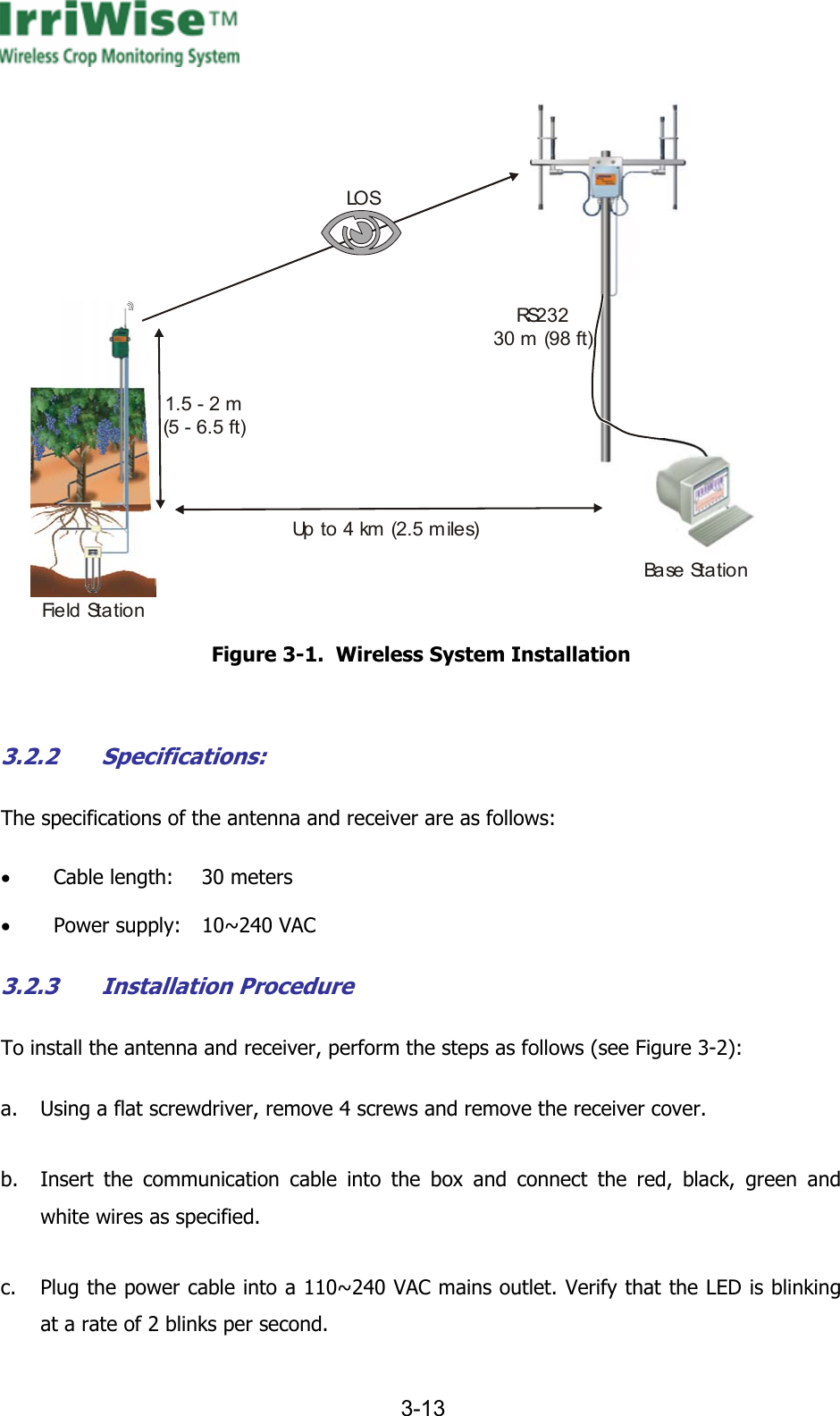 IrriWise™
Wireless Crop Monitoring System

LOS

RS232
30 m (98 ft)

1.5 - 2 m
(5 - 6.5 ft)

Up to 4 km (2.5 miles)

Base Station

Field Station

Figure 3-1. Wireless System Installation

3.2.2 Specifications:

The specifications of the antenna and receiver are as follows:

• Cable length: 30 meters

• Power supply: 10~240 VAC

3.2.3 Installation Procedure

To install the antenna and receiver, perform the steps as follows (see Figure 3-2):

a. Using a flat screwdriver, remove 4 screws and remove the receiver cover.

b. Insert the communication cable into the box and connect the red, black, green and white wires as specified.

c. Plug the power cable into a 110~240 VAC mains outlet. Verify that the LED is blinking at a rate of 2 blinks per second.

3-13