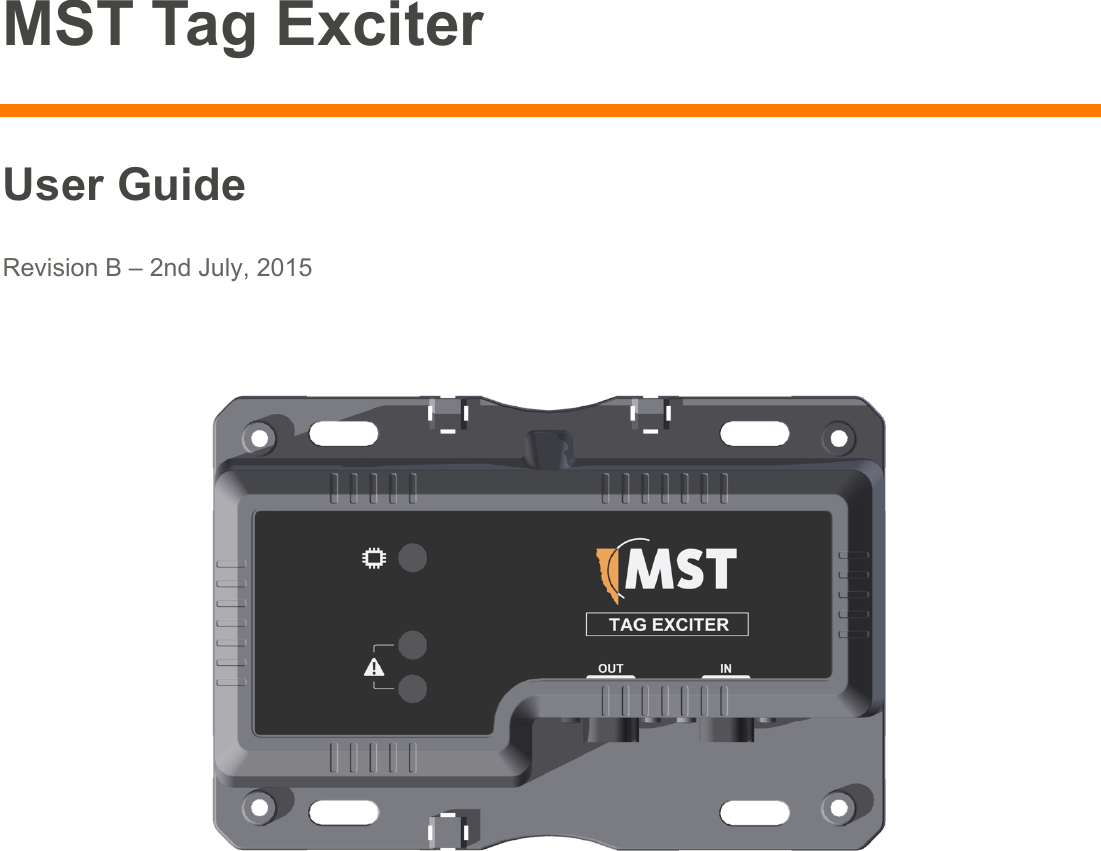 MST Tag Exciter

User Guide

Revision B – 2nd July, 2015

MST

TAG EXCITER

OUT

IN