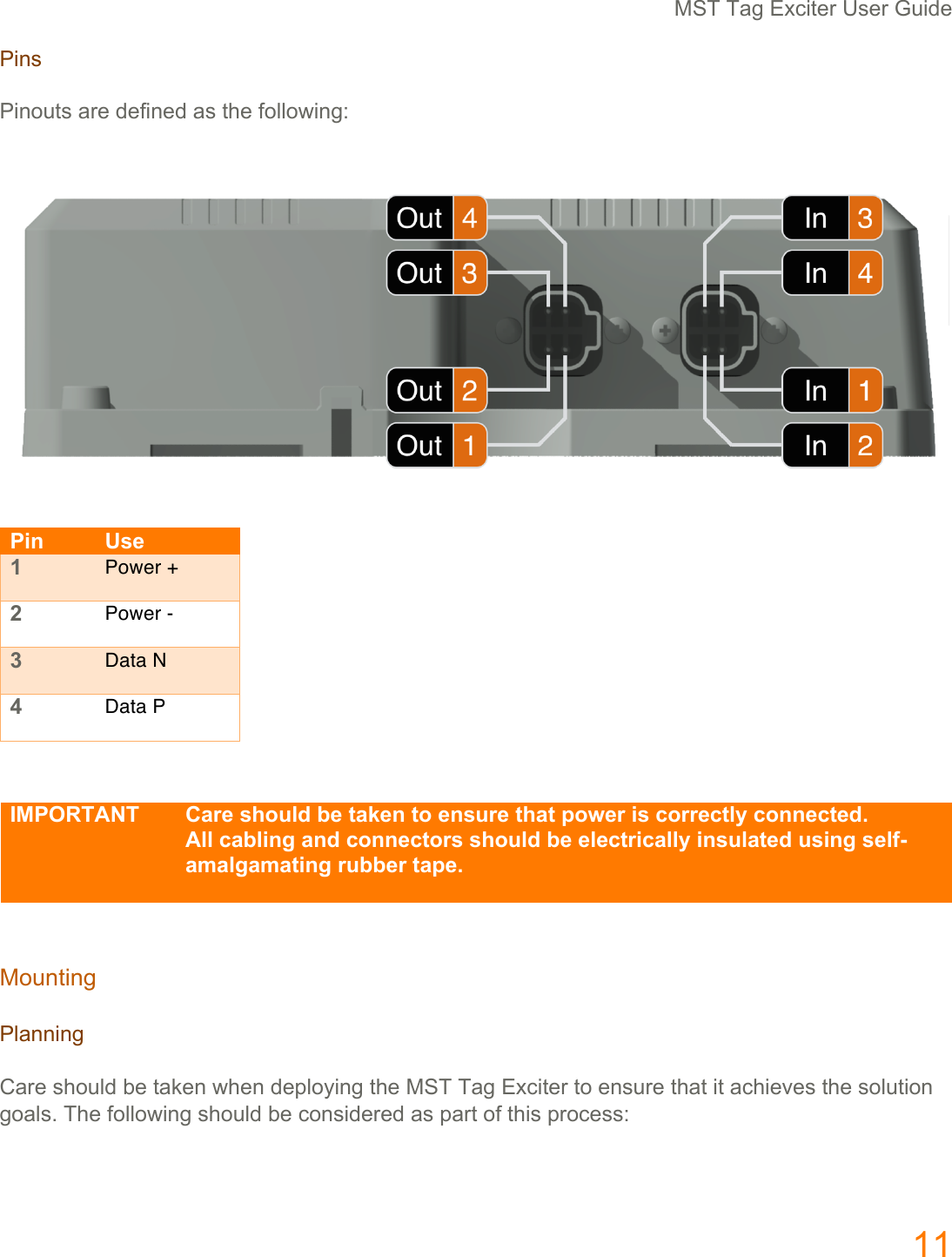 MST Tag Exciter User Guide

Pins

Pinouts are defined as the following:

Out 4
Out 3
Out 2
Out 1
In 3
In 4
In 1
In 2

| Pin | Use |
|---|---|
| 1 | Power + |
| 2 | Power - |
| 3 | Data N |
| 4 | Data P |

IMPORTANT Care should be taken to ensure that power is correctly connected. All cabling and connectors should be electrically insulated using self-amalgamating rubber tape.

Mounting

Planning

Care should be taken when deploying the MST Tag Exciter to ensure that it achieves the solution goals. The following should be considered as part of this process:

11