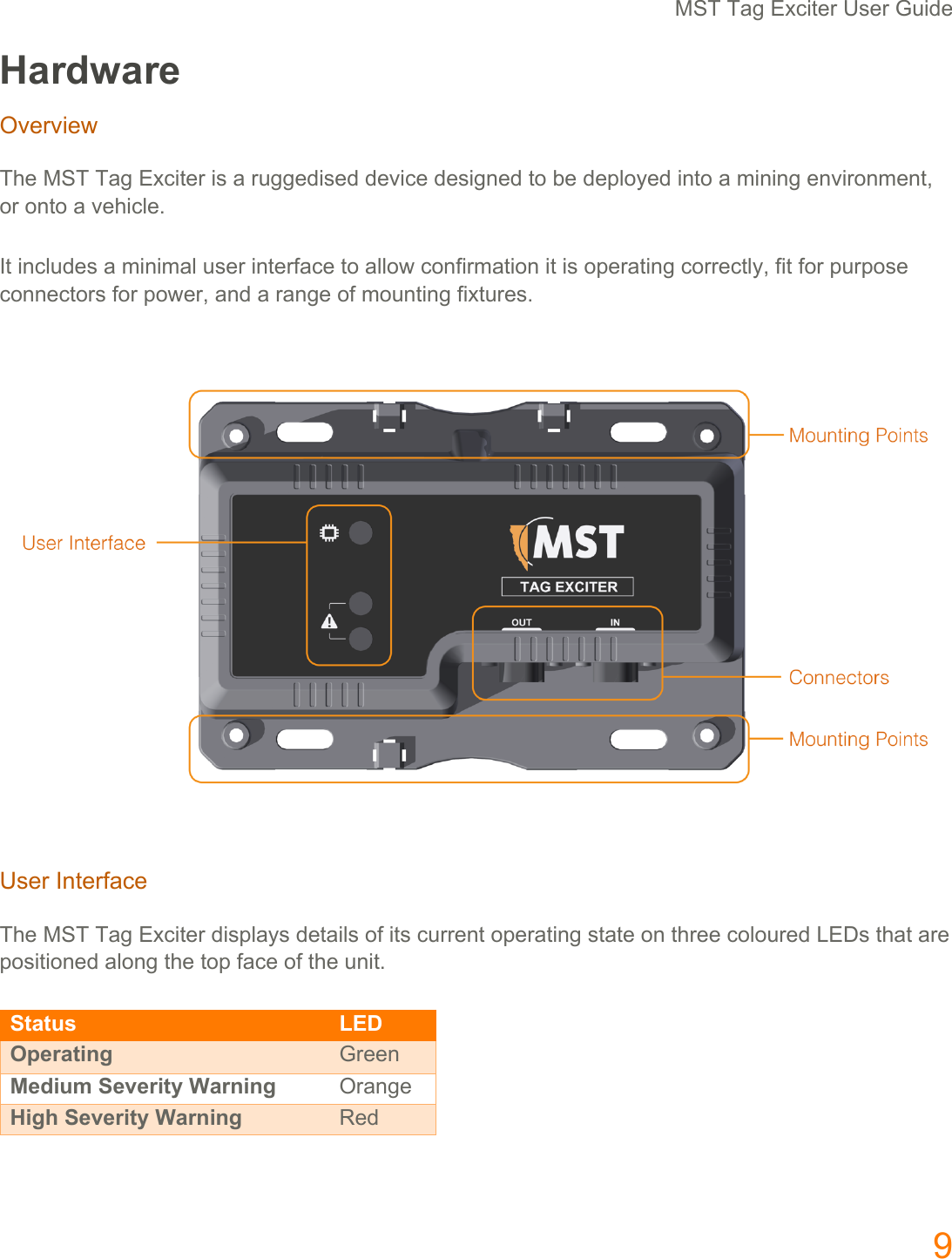 MST Tag Exciter User Guide

Hardware

Overview

The MST Tag Exciter is a ruggedised device designed to be deployed into a mining environment, or onto a vehicle.

It includes a minimal user interface to allow confirmation it is operating correctly, fit for purpose connectors for power, and a range of mounting fixtures.

Mounting Points

User Interface

MST

TAG EXCITER

OUT

IN

Connectors

Mounting Points

User Interface

The MST Tag Exciter displays details of its current operating state on three coloured LEDs that are positioned along the top face of the unit.

| Status | LED |
|---|---|
| Operating | Green |
| Medium Severity Warning | Orange |
| High Severity Warning | Red |

9