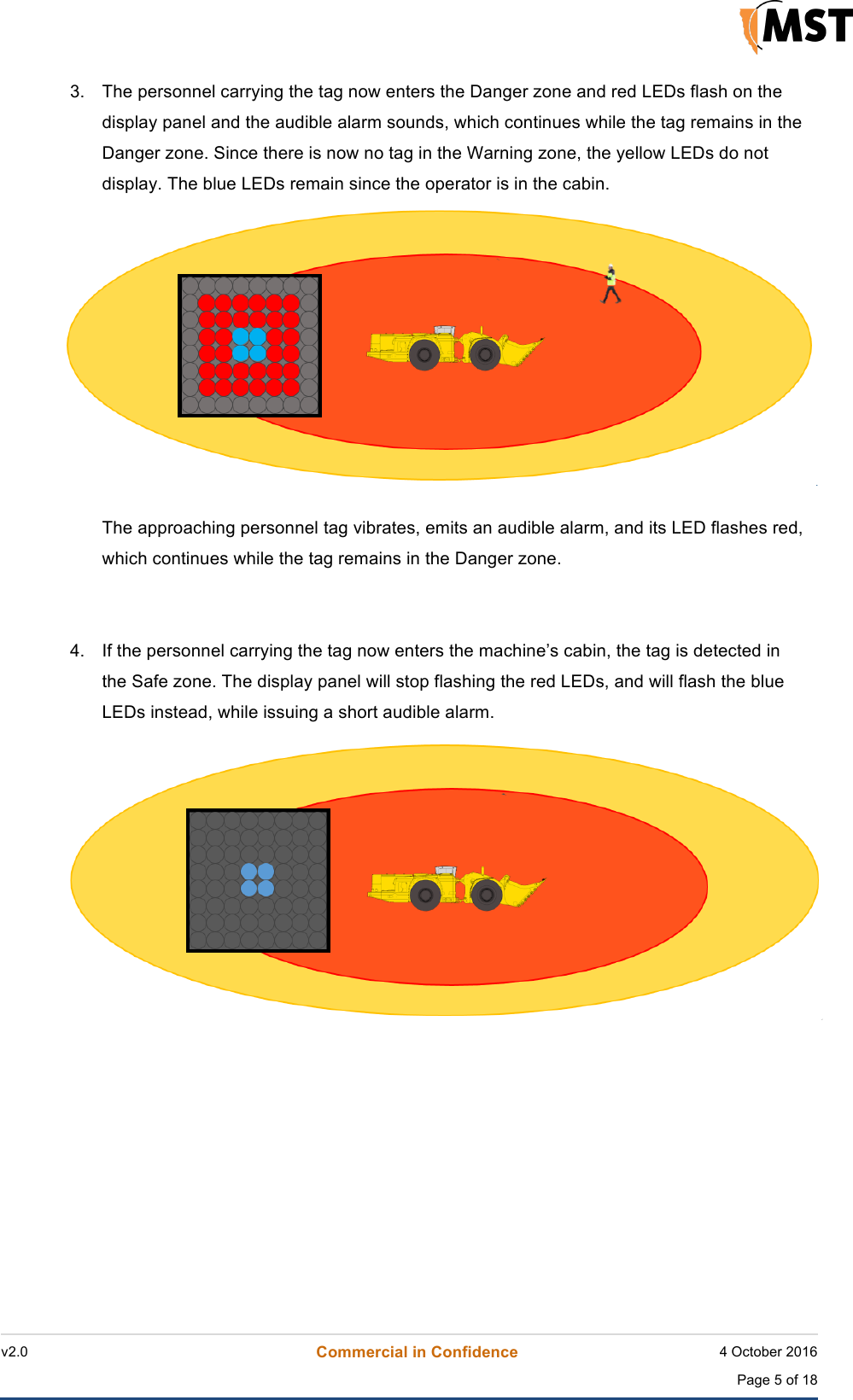 MST

3. The personnel carrying the tag now enters the Danger zone and red LEDs flash on the display panel and the audible alarm sounds, which continues while the tag remains in the Danger zone. Since there is now no tag in the Warning zone, the yellow LEDs do not display. The blue LEDs remain since the operator is in the cabin.

The approaching personnel tag vibrates, emits an audible alarm, and its LED flashes red, which continues while the tag remains in the Danger zone.

4. If the personnel carrying the tag now enters the machine's cabin, the tag is detected in the Safe zone. The display panel will stop flashing the red LEDs, and will flash the blue LEDs instead, while issuing a short audible alarm.

v2.0 Commercial in Confidence 4 October 2016

Page 5 of 18