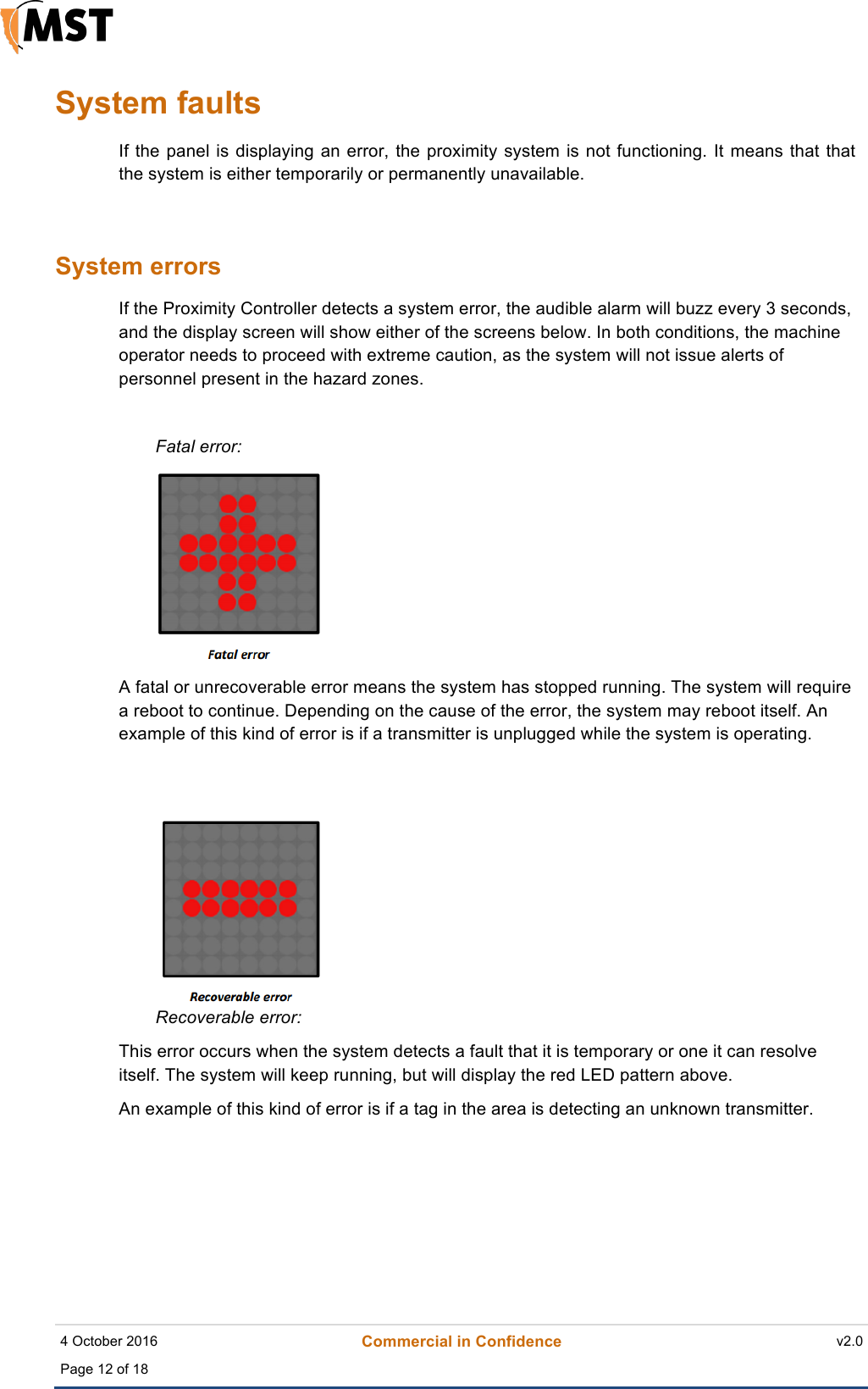 MST

System faults

If the panel is displaying an error, the proximity system is not functioning. It means that that the system is either temporarily or permanently unavailable.

System errors

If the Proximity Controller detects a system error, the audible alarm will buzz every 3 seconds, and the display screen will show either of the screens below. In both conditions, the machine operator needs to proceed with extreme caution, as the system will not issue alerts of personnel present in the hazard zones.

Fatal error:

Fatal error

A fatal or unrecoverable error means the system has stopped running. The system will require a reboot to continue. Depending on the cause of the error, the system may reboot itself. An example of this kind of error is if a transmitter is unplugged while the system is operating.

Recoverable error

Recoverable error:

This error occurs when the system detects a fault that it is temporary or one it can resolve itself. The system will keep running, but will display the red LED pattern above.

An example of this kind of error is if a tag in the area is detecting an unknown transmitter.

4 October 2016

Commercial in Confidence

v2.0

Page 12 of 18