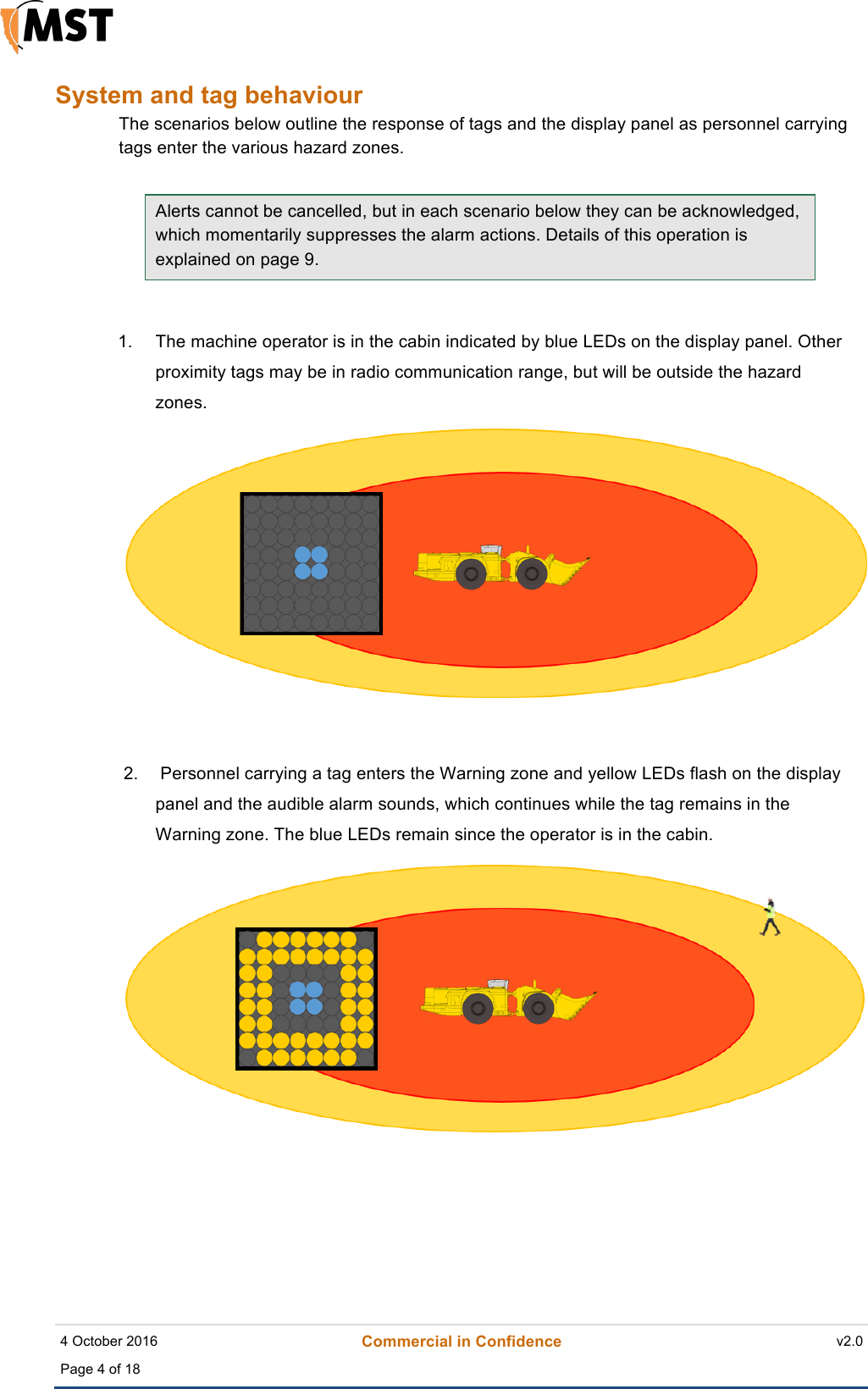 MST

System and tag behaviour

The scenarios below outline the response of tags and the display panel as personnel carrying tags enter the various hazard zones.

Alerts cannot be cancelled, but in each scenario below they can be acknowledged, which momentarily suppresses the alarm actions. Details of this operation is explained on page 9.

1. The machine operator is in the cabin indicated by blue LEDs on the display panel. Other proximity tags may be in radio communication range, but will be outside the hazard zones.

2. Personnel carrying a tag enters the Warning zone and yellow LEDs flash on the display panel and the audible alarm sounds, which continues while the tag remains in the Warning zone. The blue LEDs remain since the operator is in the cabin.

4 October 2016
Commercial in Confidence
v2.0
Page 4 of 18