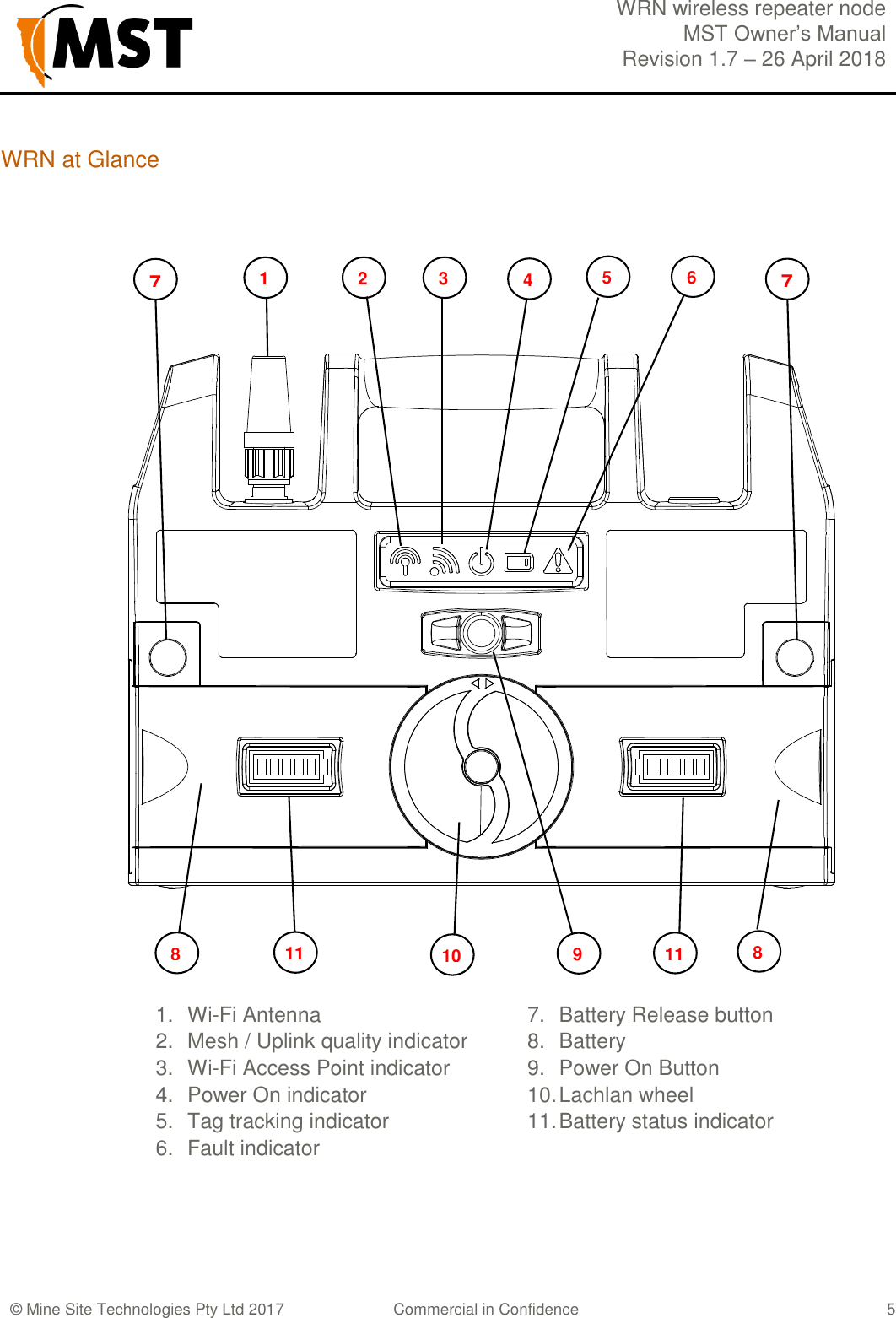 MST

WRN wireless repeater node
MST Owner's Manual
Revision 1.7 – 26 April 2018

WRN at Glance

7 1 2 3 4 5 6 7

8 11 10 9 11 8

1. Wi-Fi Antenna
2. Mesh / Uplink quality indicator
3. Wi-Fi Access Point indicator
4. Power On indicator
5. Tag tracking indicator
6. Fault indicator

7. Battery Release button
8. Battery
9. Power On Button
10. Lachlan wheel
11. Battery status indicator

© Mine Site Technologies Pty Ltd 2017 Commercial in Confidence 5