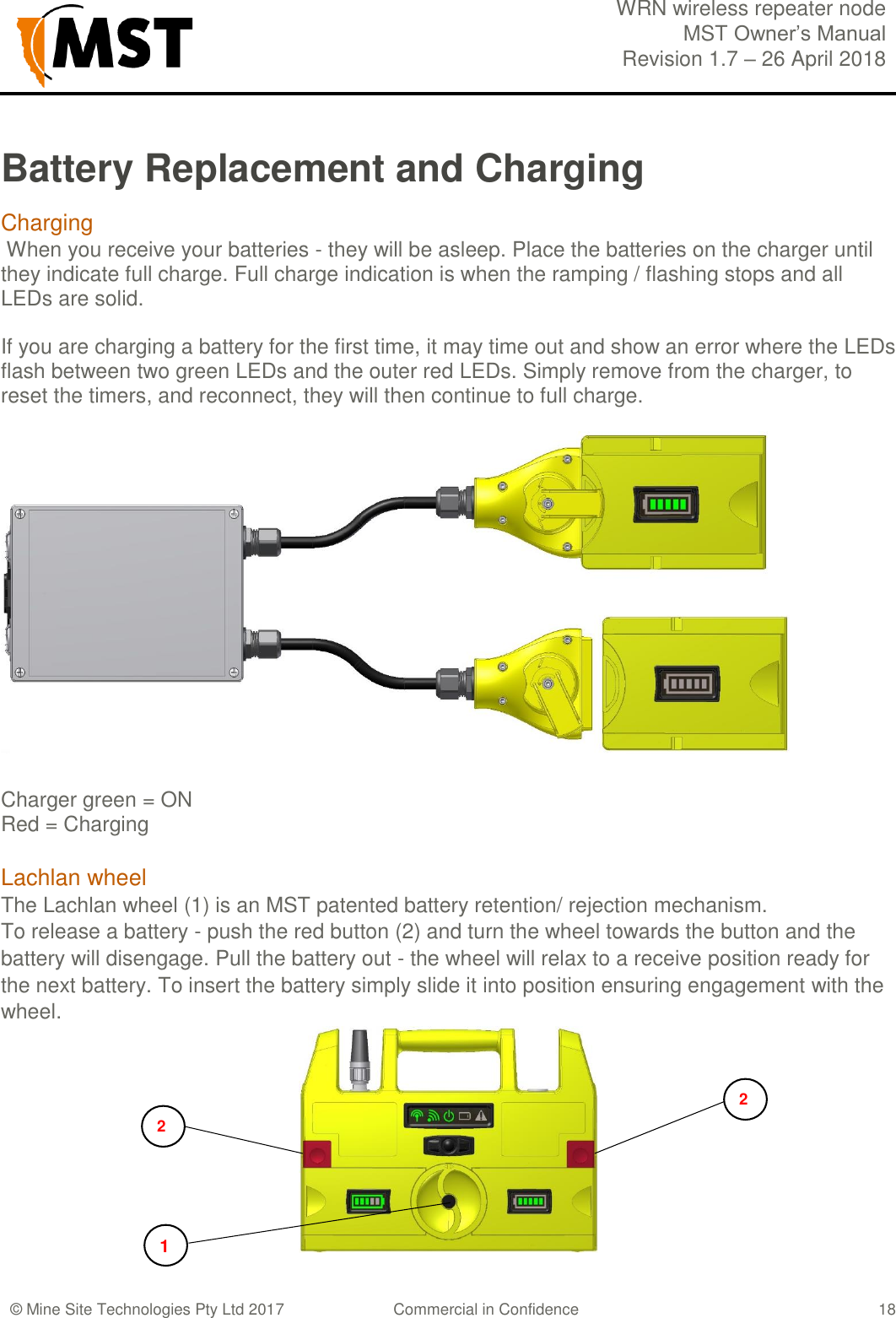 MST

WRN wireless repeater node
MST Owner's Manual
Revision 1.7 – 26 April 2018

Battery Replacement and Charging

Charging
When you receive your batteries - they will be asleep. Place the batteries on the charger until they indicate full charge. Full charge indication is when the ramping / flashing stops and all LEDs are solid.

If you are charging a battery for the first time, it may time out and show an error where the LEDs flash between two green LEDs and the outer red LEDs. Simply remove from the charger, to reset the timers, and reconnect, they will then continue to full charge.

Charger green = ON
Red = Charging

Lachlan wheel
The Lachlan wheel (1) is an MST patented battery retention/ rejection mechanism.
To release a battery - push the red button (2) and turn the wheel towards the button and the battery will disengage. Pull the battery out - the wheel will relax to a receive position ready for the next battery. To insert the battery simply slide it into position ensuring engagement with the wheel.

2

2

1

© Mine Site Technologies Pty Ltd 2017 Commercial in Confidence 18