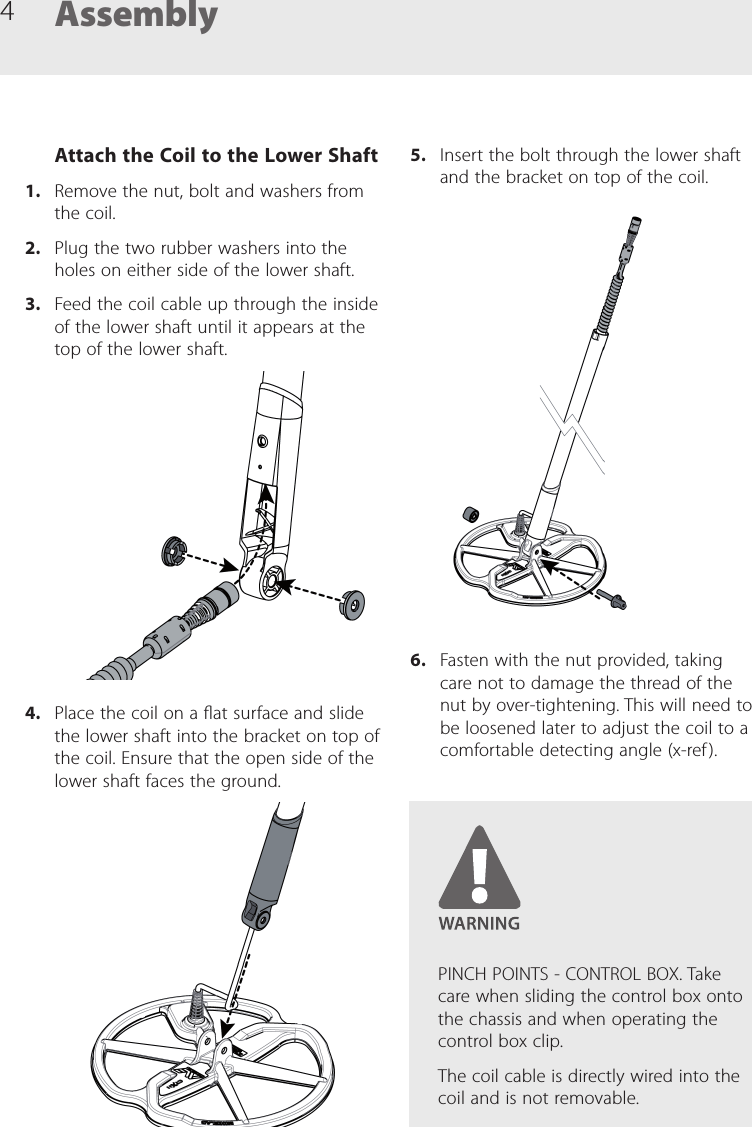 4 Assembly

Attach the Coil to the Lower Shaft

1. Remove the nut, bolt and washers from the coil.

2. Plug the two rubber washers into the holes on either side of the lower shaft.

3. Feed the coil cable up through the inside of the lower shaft until it appears at the top of the lower shaft.

4. Place the coil on a flat surface and slide the lower shaft into the bracket on top of the coil. Ensure that the open side of the lower shaft faces the ground.

5. Insert the bolt through the lower shaft and the bracket on top of the coil.

6. Fasten with the nut provided, taking care not to damage the thread of the nut by over-tightening. This will need to be loosened later to adjust the coil to a comfortable detecting angle (x-ref).

WARNING

PINCH POINTS - CONTROL BOX. Take care when sliding the control box onto the chassis and when operating the control box clip.

The coil cable is directly wired into the coil and is not removable.