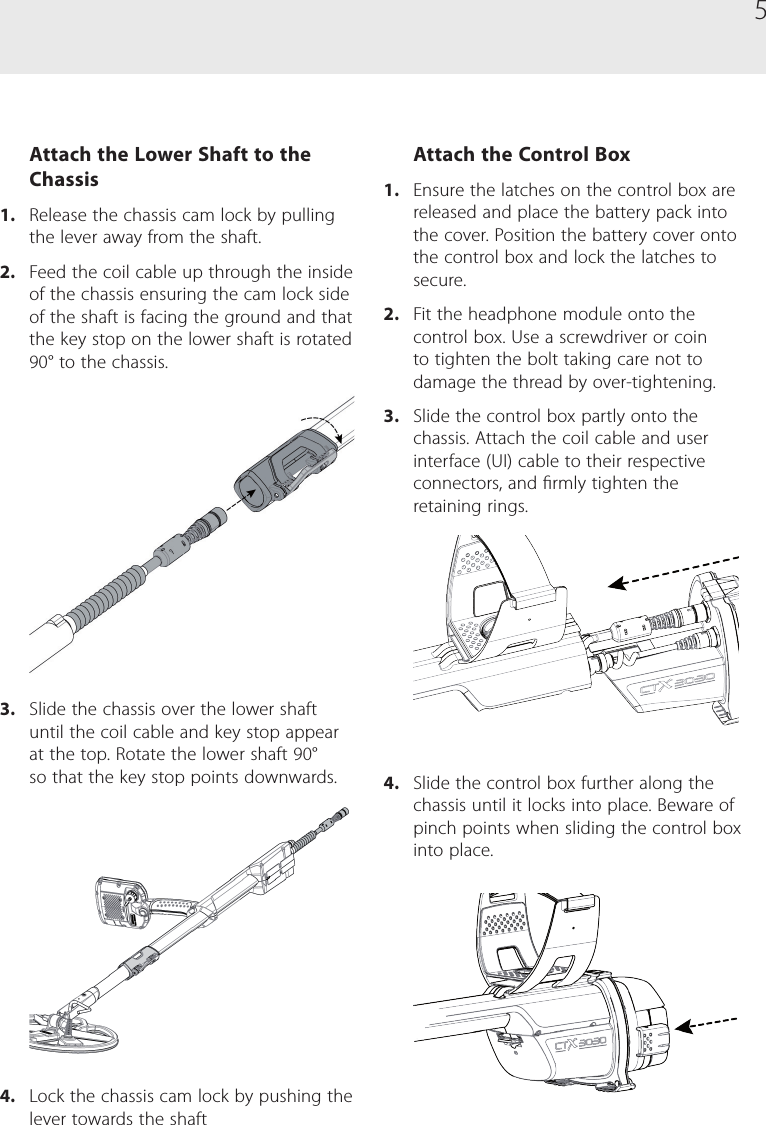 5

Attach the Lower Shaft to the Chassis

1. Release the chassis cam lock by pulling the lever away from the shaft.

2. Feed the coil cable up through the inside of the chassis ensuring the cam lock side of the shaft is facing the ground and that the key stop on the lower shaft is rotated 90° to the chassis.

3. Slide the chassis over the lower shaft until the coil cable and key stop appear at the top. Rotate the lower shaft 90° so that the key stop points downwards.

4. Lock the chassis cam lock by pushing the lever towards the shaft

Attach the Control Box

1. Ensure the latches on the control box are released and place the battery pack into the cover. Position the battery cover onto the control box and lock the latches to secure.

2. Fit the headphone module onto the control box. Use a screwdriver or coin to tighten the bolt taking care not to damage the thread by over-tightening.

3. Slide the control box partly onto the chassis. Attach the coil cable and user interface (UI) cable to their respective connectors, and firmly tighten the retaining rings.

CTX 3030

4. Slide the control box further along the chassis until it locks into place. Beware of pinch points when sliding the control box into place.

CTX 3030