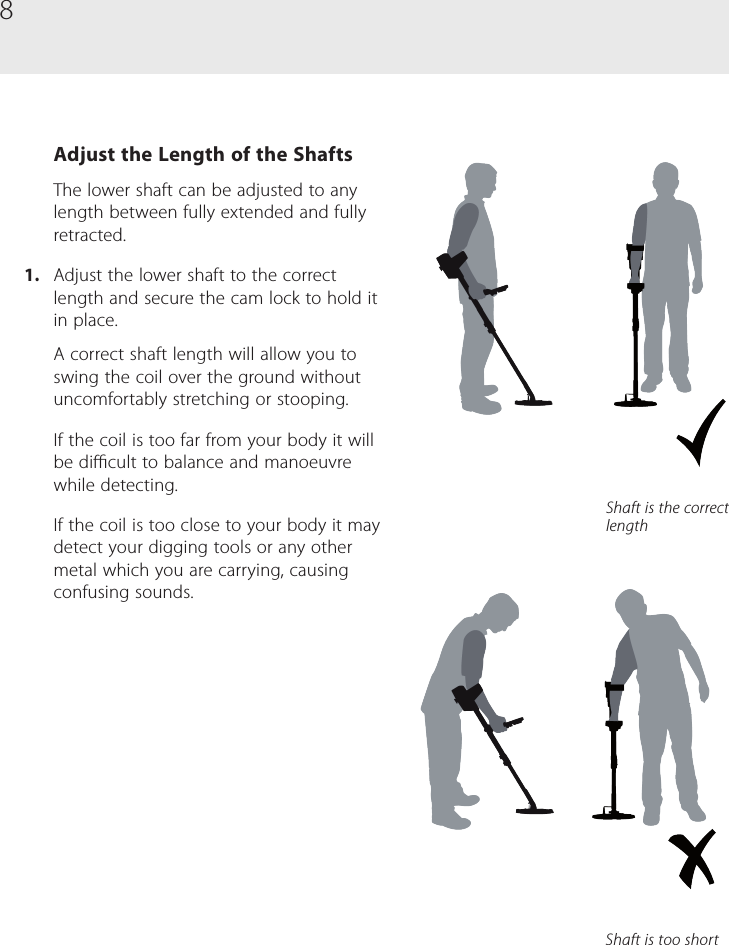 8

Adjust the Length of the Shafts

The lower shaft can be adjusted to any length between fully extended and fully retracted.

1. Adjust the lower shaft to the correct length and secure the cam lock to hold it in place.

A correct shaft length will allow you to swing the coil over the ground without uncomfortably stretching or stooping.

If the coil is too far from your body it will be difficult to balance and manoeuvre while detecting.

If the coil is too close to your body it may detect your digging tools or any other metal which you are carrying, causing confusing sounds.

Shaft is the correct length

Shaft is too short