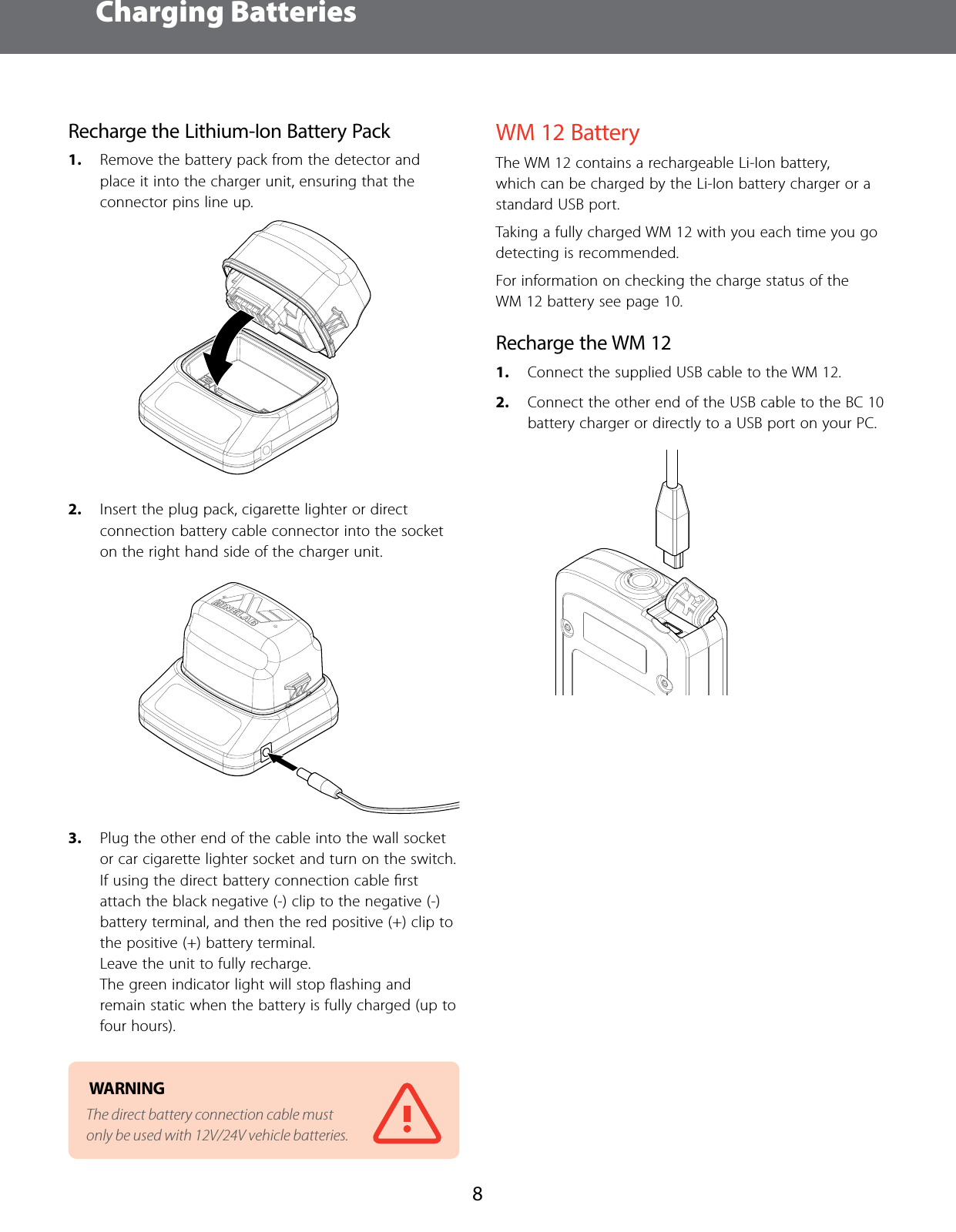 Charging Batteries

Recharge the Lithium-Ion Battery Pack

1. Remove the battery pack from the detector and place it into the charger unit, ensuring that the connector pins line up.

2. Insert the plug pack, cigarette lighter or direct connection battery cable connector into the socket on the right hand side of the charger unit.

MINELAB

3. Plug the other end of the cable into the wall socket or car cigarette lighter socket and turn on the switch. If using the direct battery connection cable first attach the black negative (-) clip to the negative (-) battery terminal, and then the red positive (+) clip to the positive (+) battery terminal.
Leave the unit to fully recharge.
The green indicator light will stop flashing and remain static when the battery is fully charged (up to four hours).

WARNING
The direct battery connection cable must only be used with 12V/24V vehicle batteries.

WM 12 Battery

The WM 12 contains a rechargeable Li-Ion battery, which can be charged by the Li-Ion battery charger or a standard USB port.

Taking a fully charged WM 12 with you each time you go detecting is recommended.

For information on checking the charge status of the WM 12 battery see page 10.

Recharge the WM 12

1. Connect the supplied USB cable to the WM 12.

2. Connect the other end of the USB cable to the BC 10 battery charger or directly to a USB port on your PC.

8