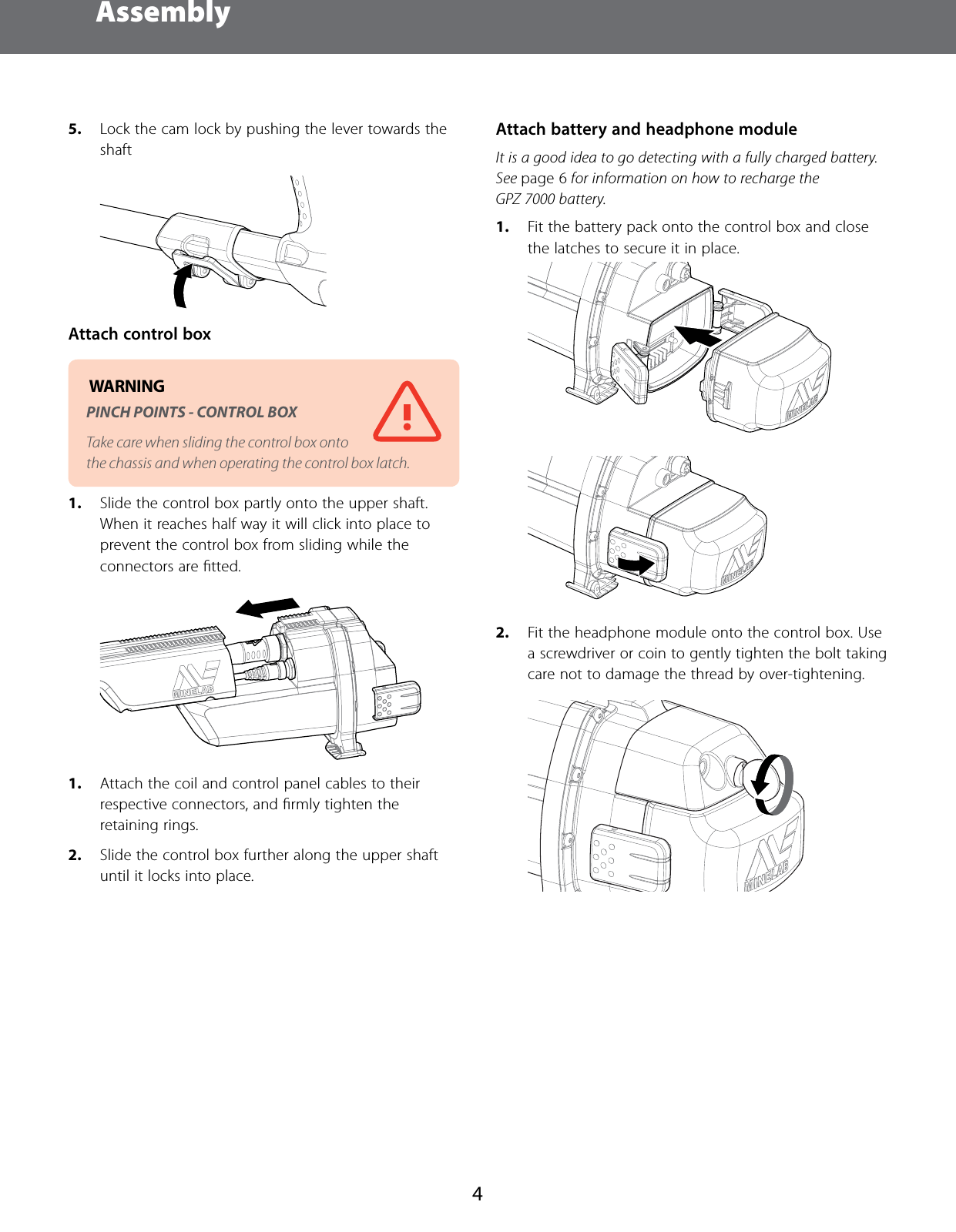 Assembly

5. Lock the cam lock by pushing the lever towards the shaft

Attach control box

WARNING

PINCH POINTS - CONTROL BOX

Take care when sliding the control box onto the chassis and when operating the control box latch.

1. Slide the control box partly onto the upper shaft. When it reaches half way it will click into place to prevent the control box from sliding while the connectors are fitted.

MINELAB

1. Attach the coil and control panel cables to their respective connectors, and firmly tighten the retaining rings.

2. Slide the control box further along the upper shaft until it locks into place.

Attach battery and headphone module

It is a good idea to go detecting with a fully charged battery. See page 6 for information on how to recharge the GPZ 7000 battery.

1. Fit the battery pack onto the control box and close the latches to secure it in place.

MINELAB

MINELAB

2. Fit the headphone module onto the control box. Use a screwdriver or coin to gently tighten the bolt taking care not to damage the thread by over-tightening.

MINELAB

4