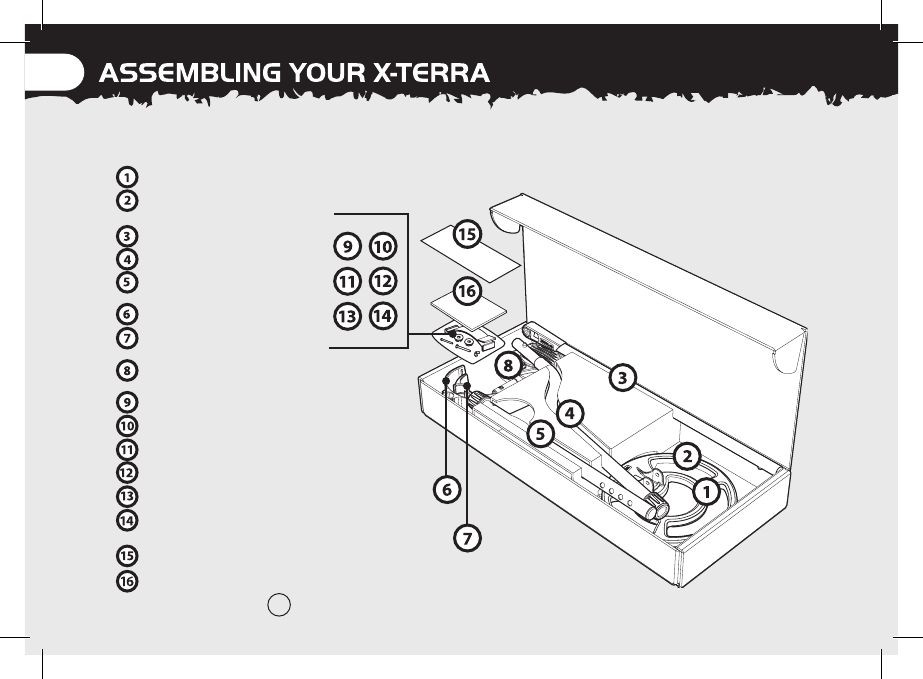 ASSEMBLING YOUR X-TERRA

1
2
3
4
5
6
7
8
9
10
11
12
13
14
15
16

9 10
11 12
13 14

15
16
8
3
4
5
2
1
6
7