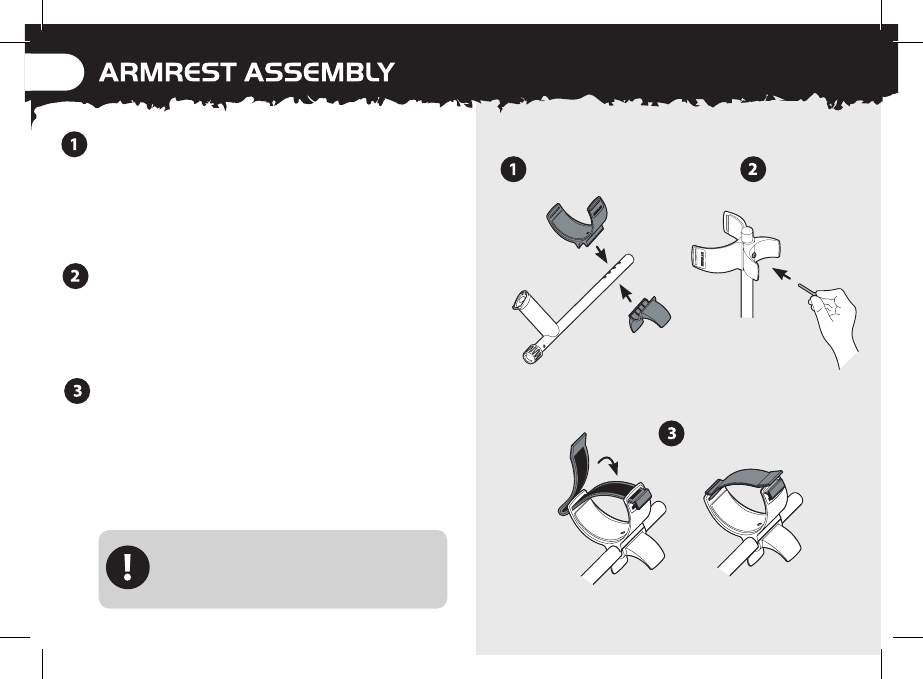 ARMREST ASSEMBLY

1

2

3

!

1

2

3