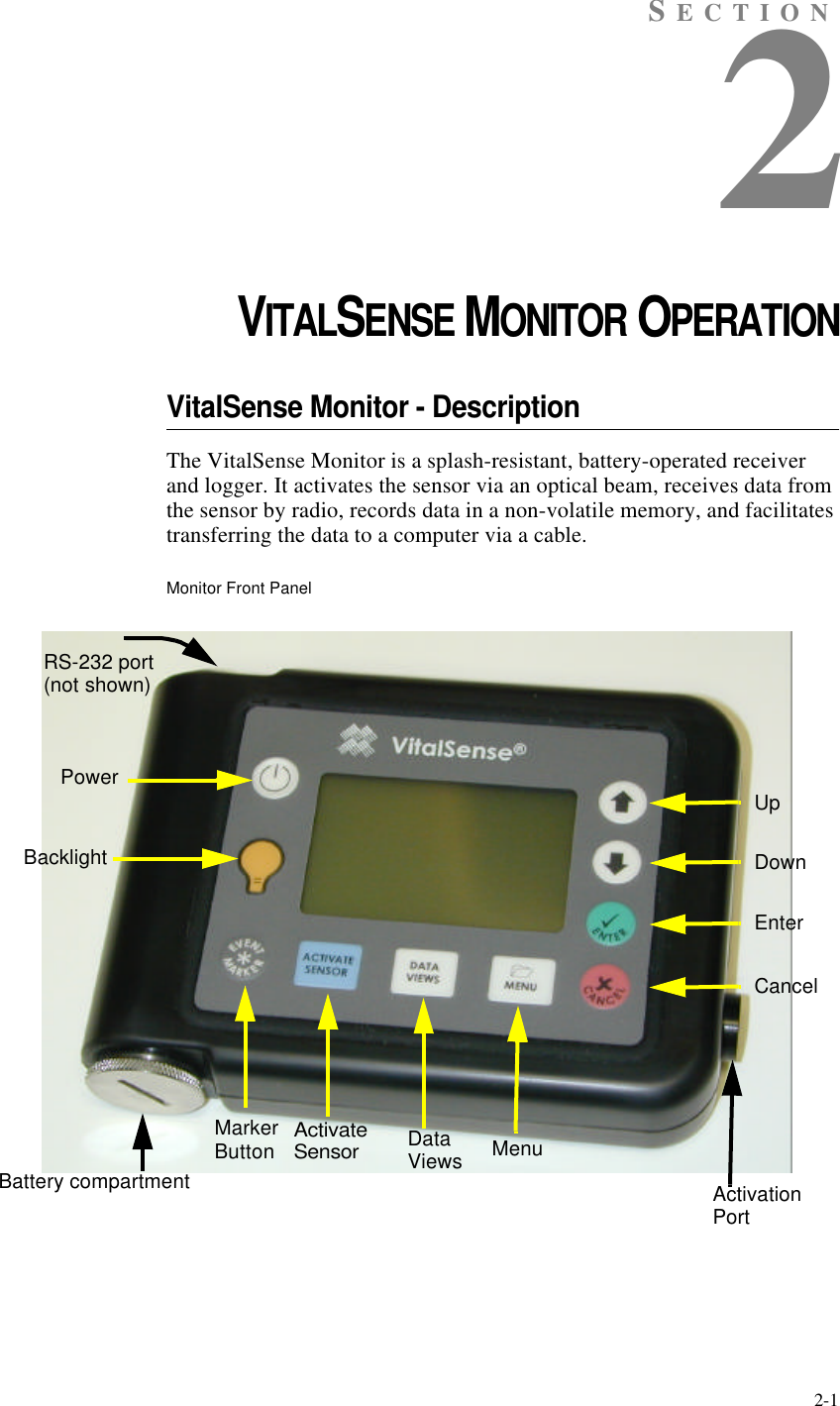 SECTION
2

VITALSENSE MONITOR OPERATION

VitalSense Monitor - Description

The VitalSense Monitor is a splash-resistant, battery-operated receiver and logger. It activates the sensor via an optical beam, receives data from the sensor by radio, records data in a non-volatile memory, and facilitates transferring the data to a computer via a cable.

Monitor Front Panel

RS-232 port (not shown)

Power

Backlight

VitalSense®

EVENT MARKER

ACTIVATE SENSOR

DATA VIEWS

MENU

ENTER

CANCEL

Up

Down

Enter

Cancel

Marker Button

Activate Sensor

Data Views

Menu

Battery compartment

Activation Port

2-1