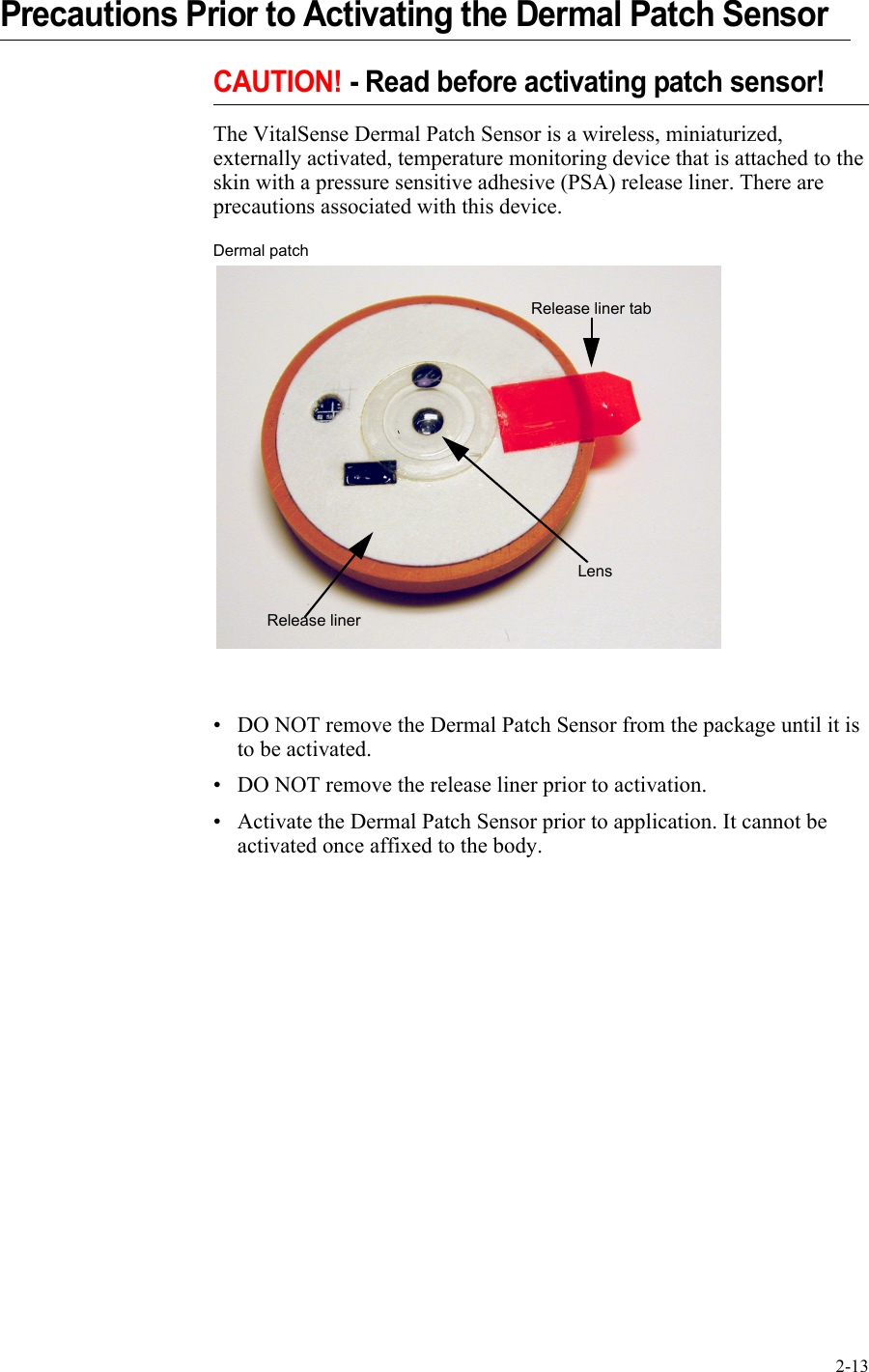 Precautions Prior to Activating the Dermal Patch Sensor

CAUTION! - Read before activating patch sensor!

The VitalSense Dermal Patch Sensor is a wireless, miniaturized, externally activated, temperature monitoring device that is attached to the skin with a pressure sensitive adhesive (PSA) release liner. There are precautions associated with this device.

Dermal patch

Release liner tab

Lens

Release liner

• DO NOT remove the Dermal Patch Sensor from the package until it is to be activated.

• DO NOT remove the release liner prior to activation.

• Activate the Dermal Patch Sensor prior to application. It cannot be activated once affixed to the body.

2-13