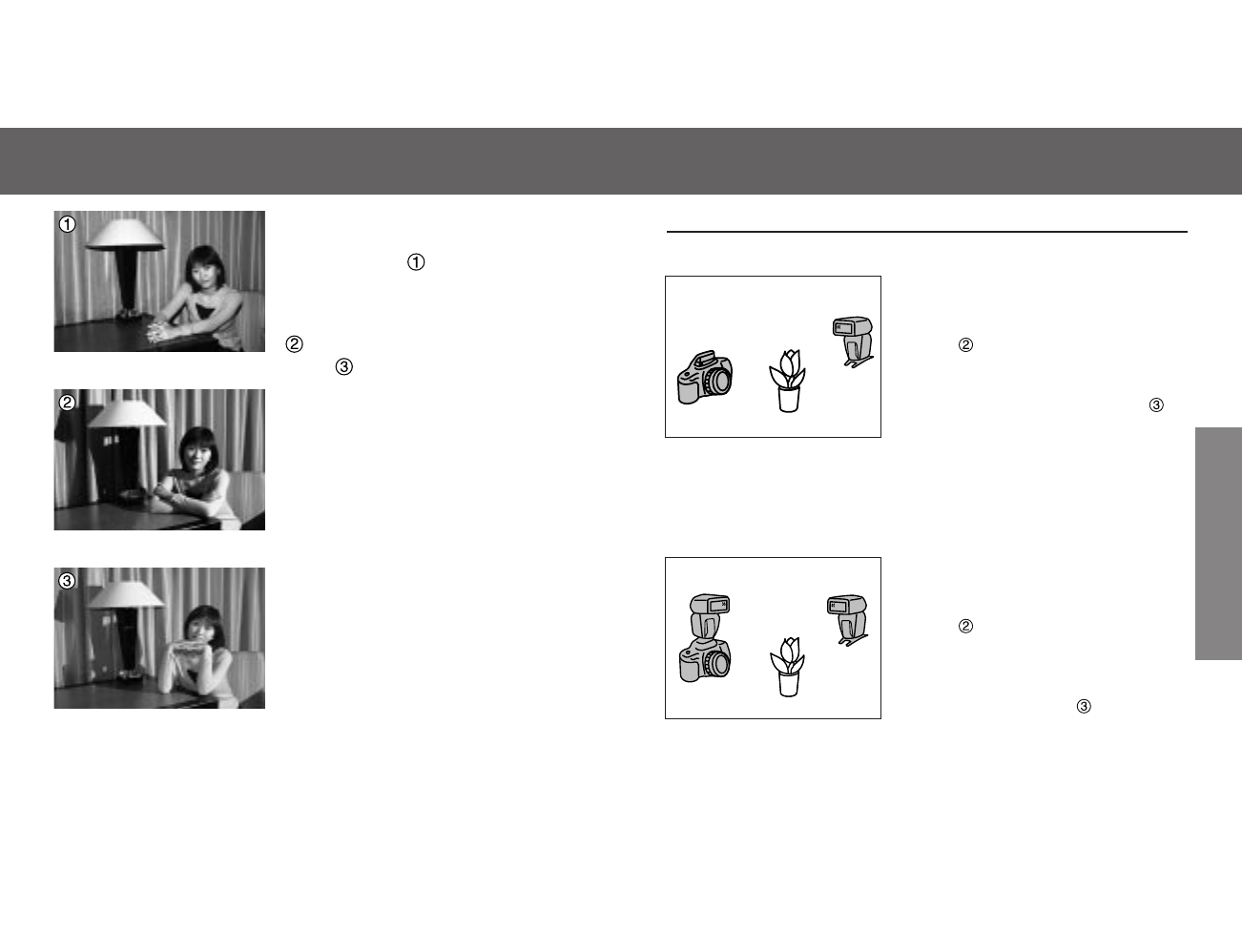 ①

①

②

③

②

③

②

③

②

③