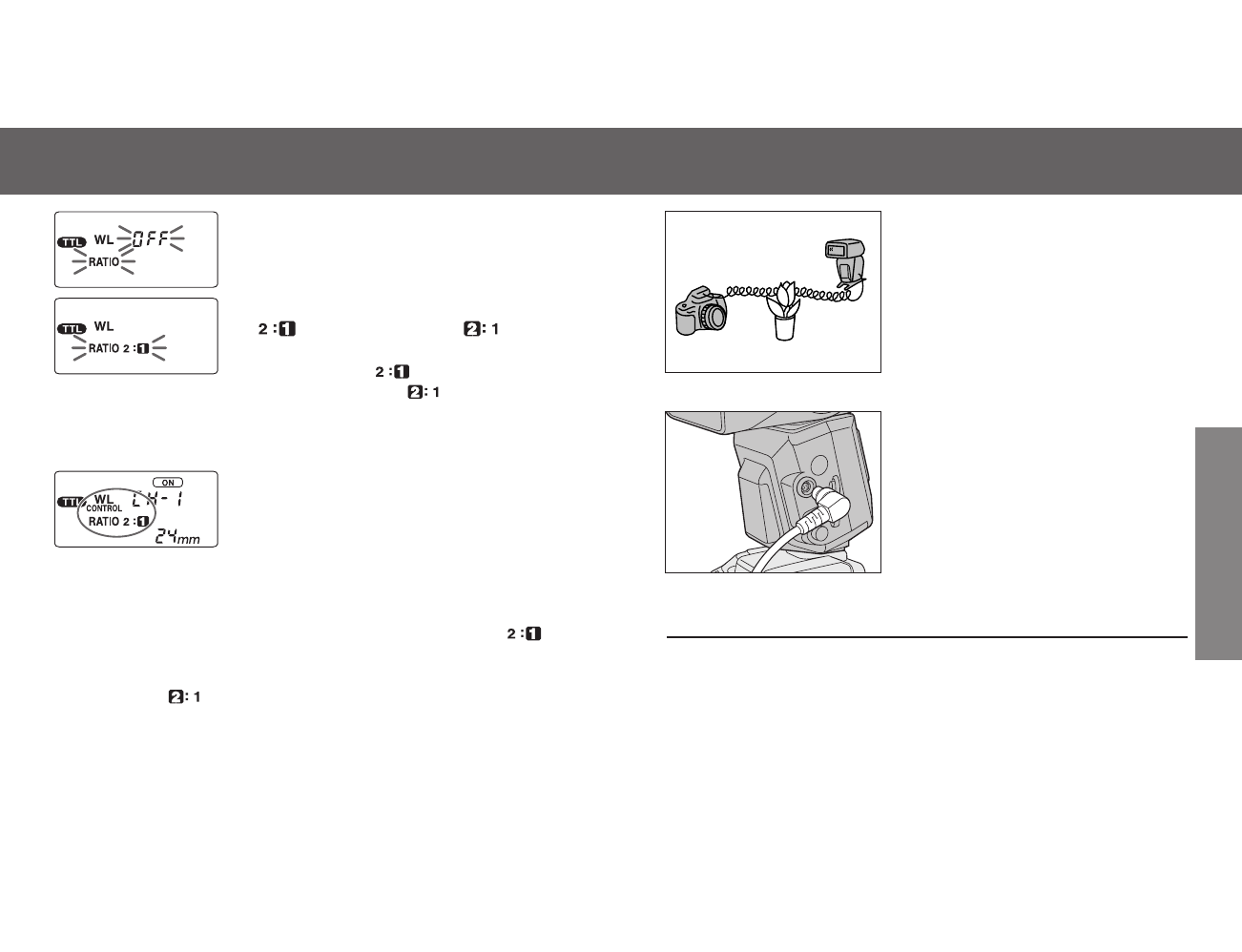 TTL WL OFF
RATIO

TTL WL
RATIO 2 : 1

2 : 1 2 : 1

2 : 1
2 : 1

ON
TTL WL CH-1
CONTROL
RATIO 2 : 1
24mm

2 : 1

2 : 1