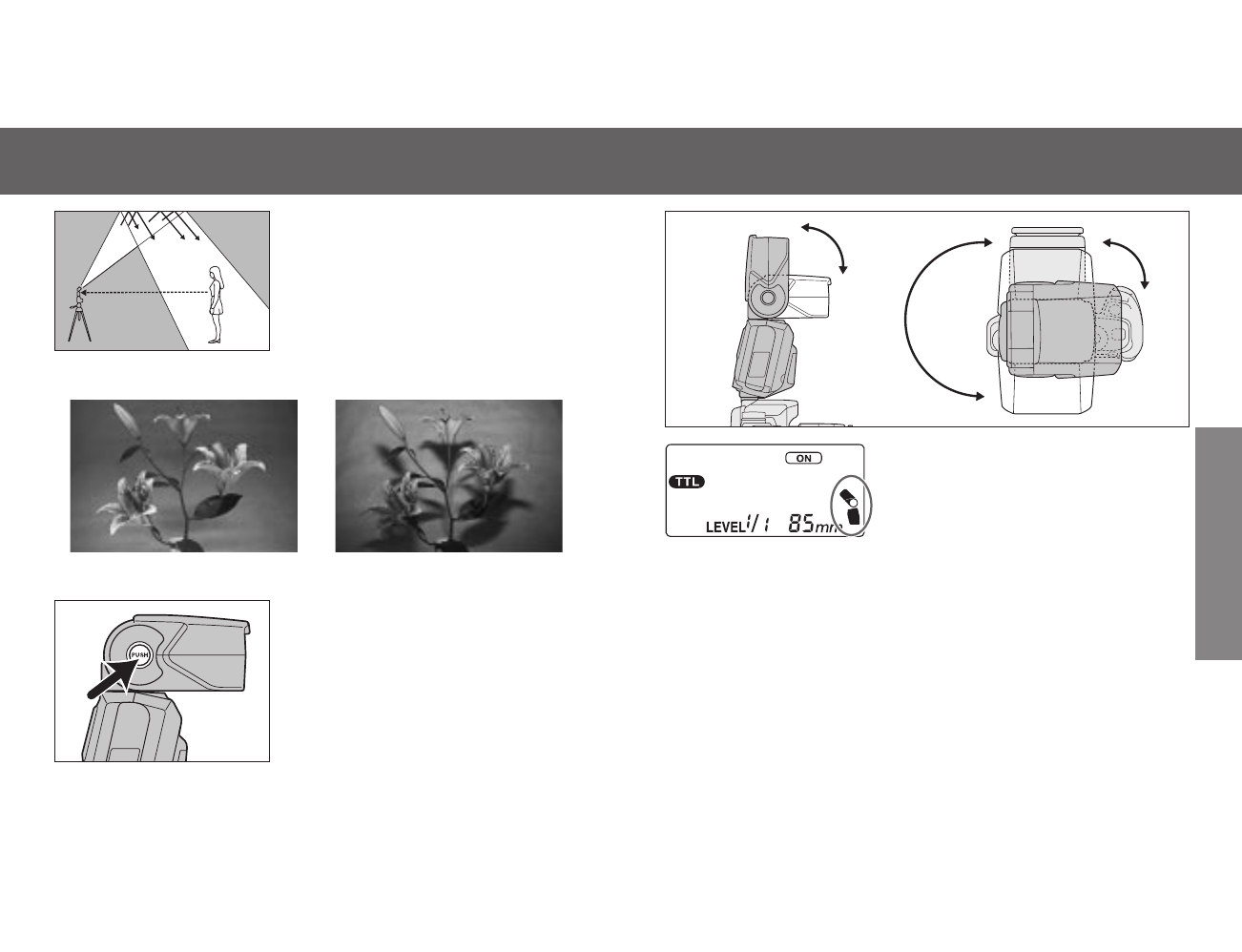 PUSH

ON
TTL
LEVEL 1/1 85mm