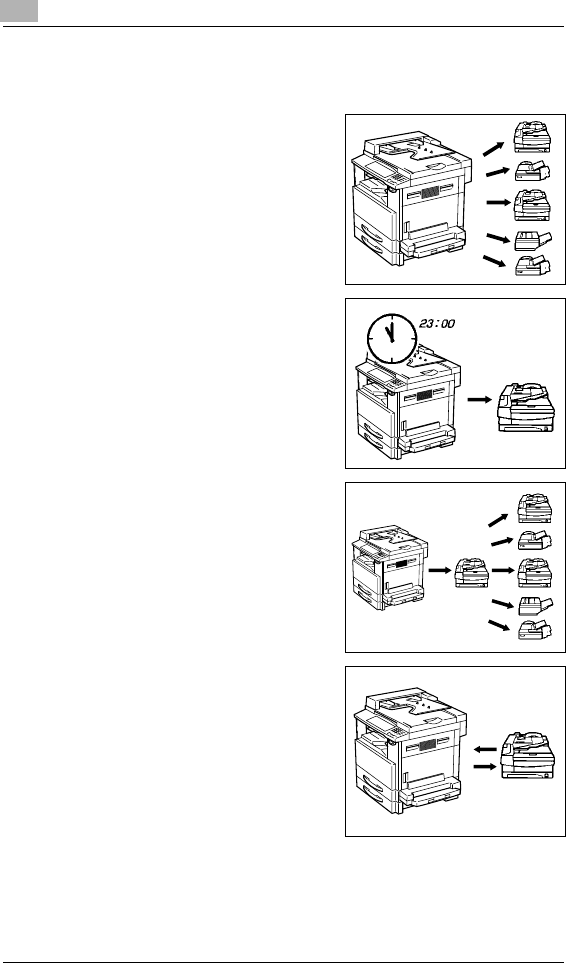 23:00