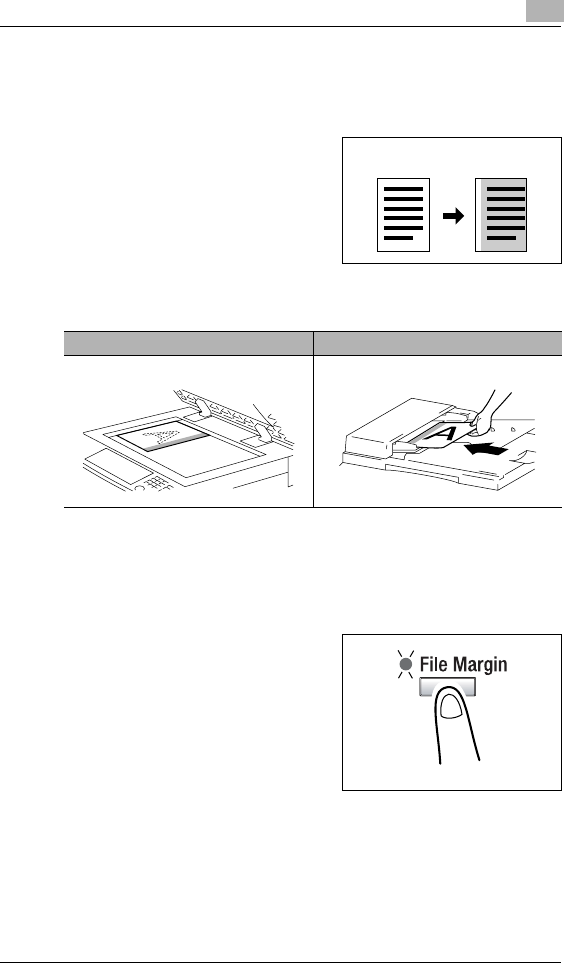 A

File Margin