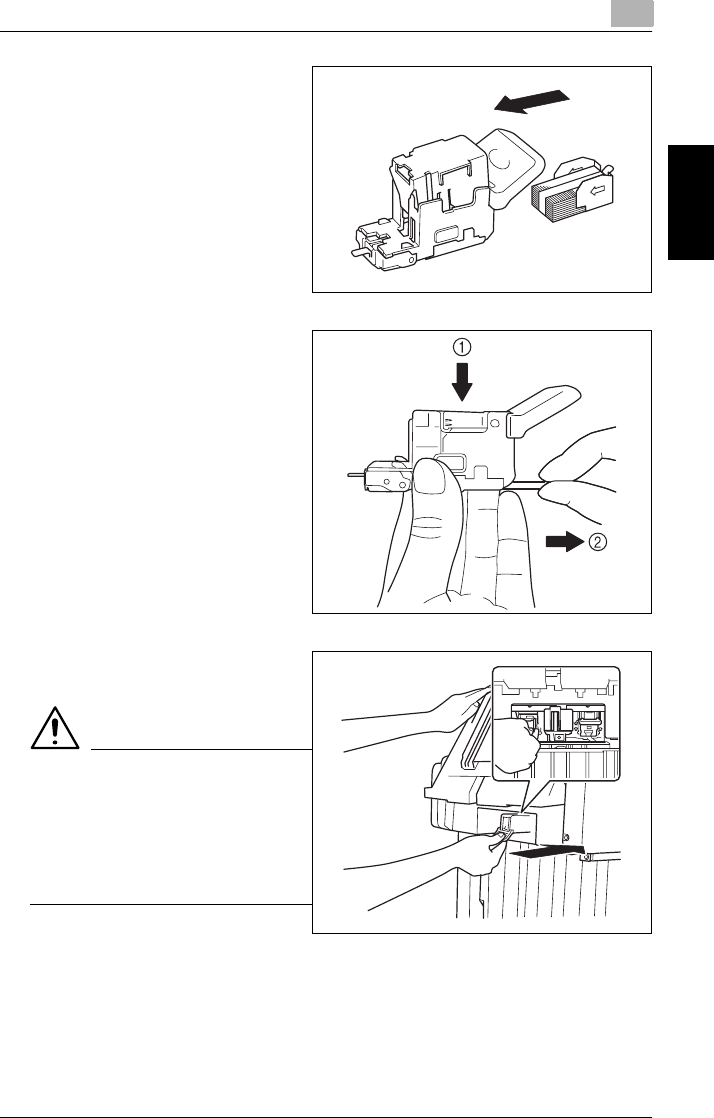 ①

②