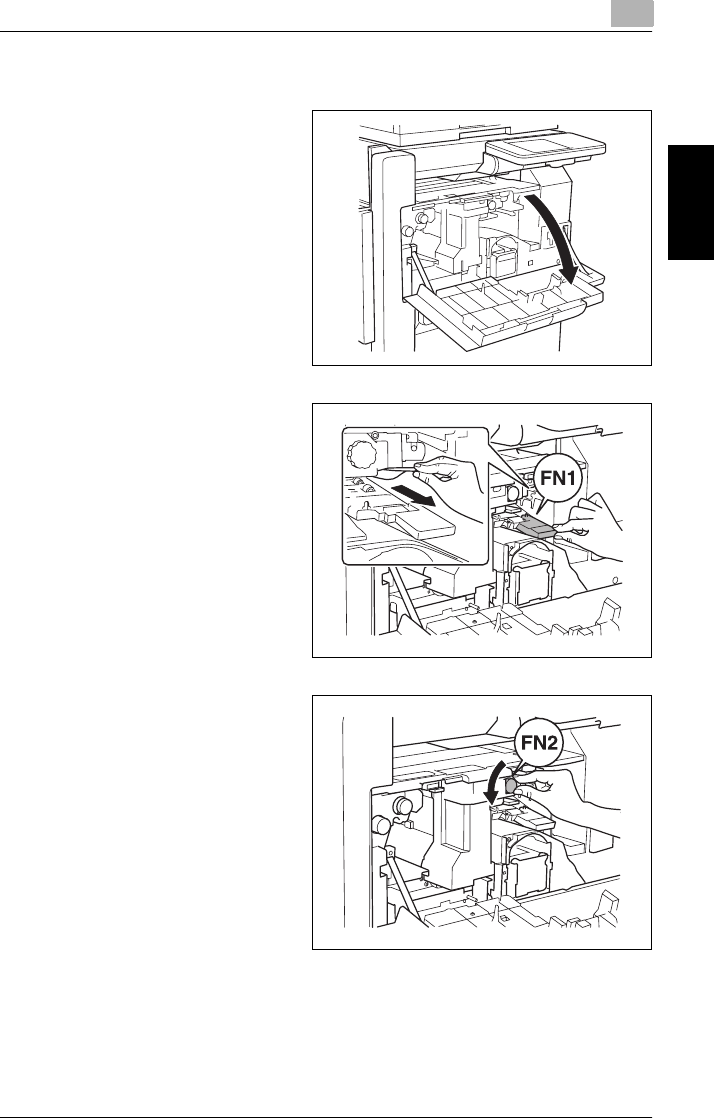 FN1

FN2