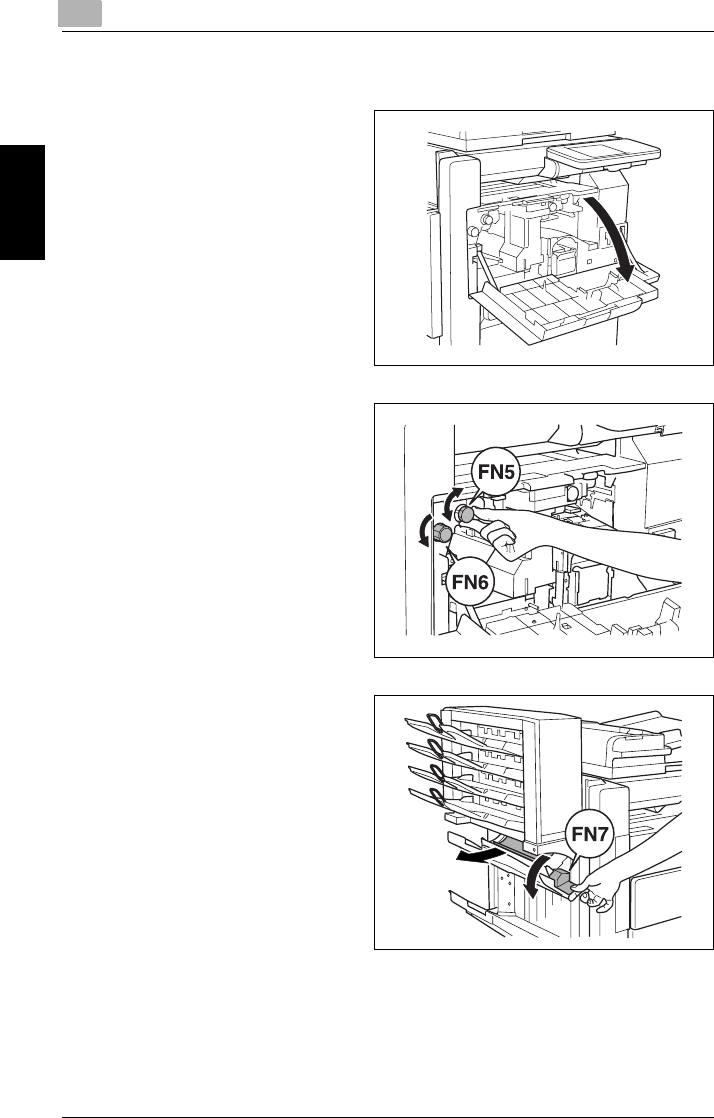 FN5

FN6

FN7