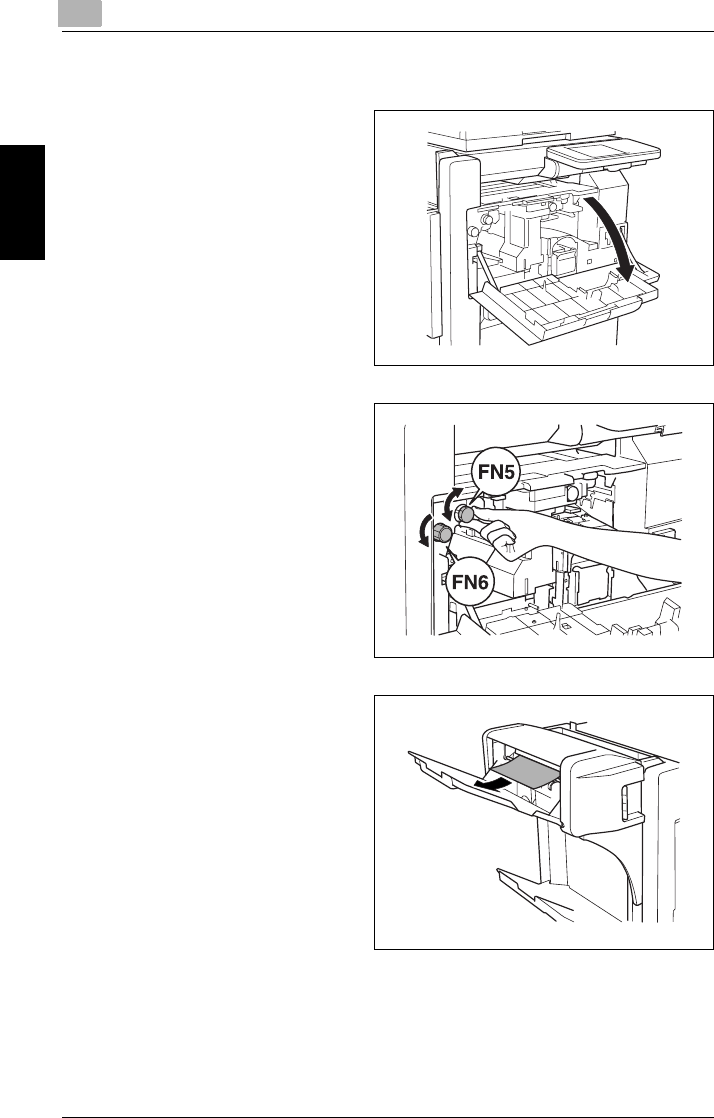 FN5

FN6