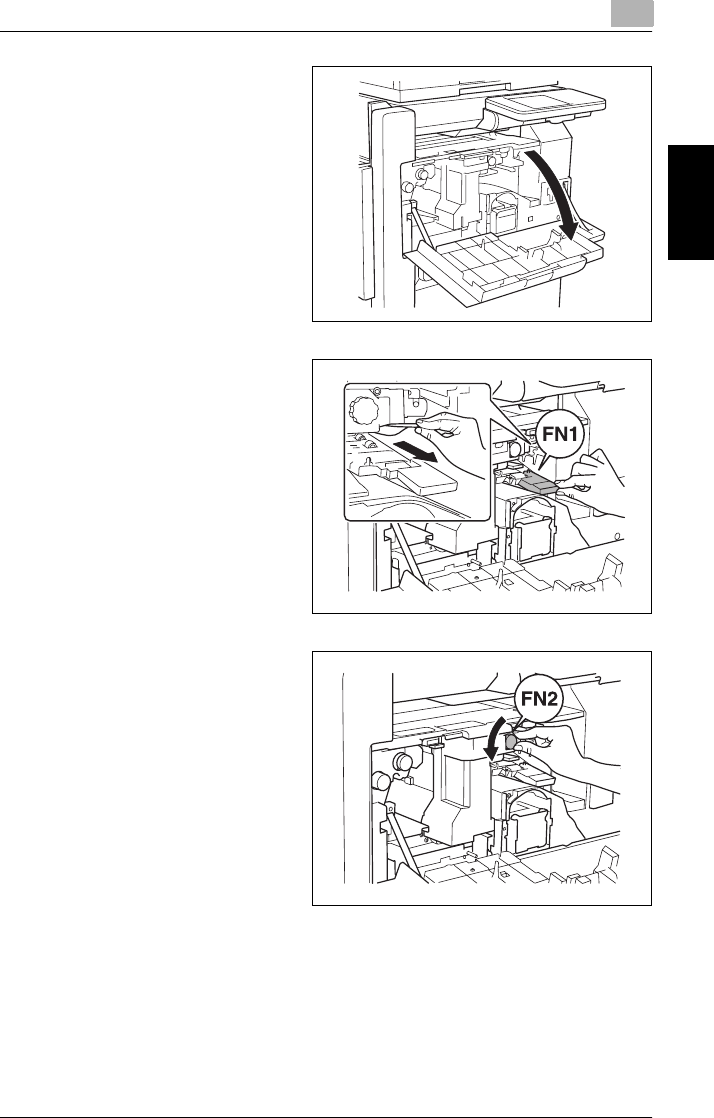 FN1

FN2