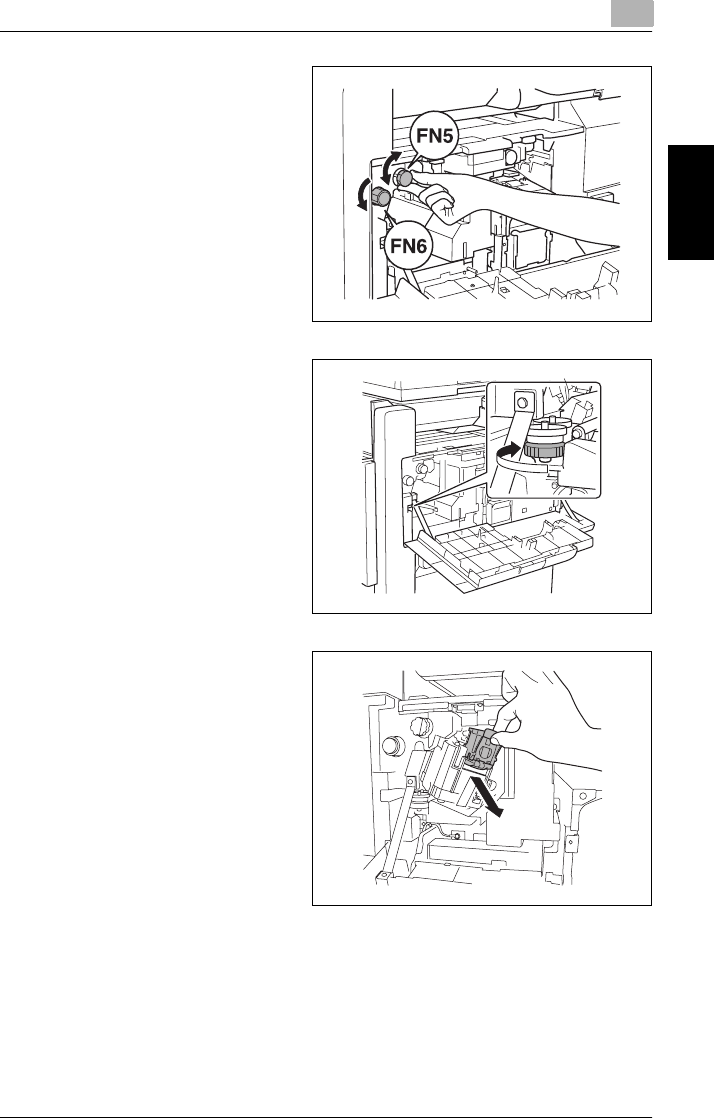 FN5

FN6