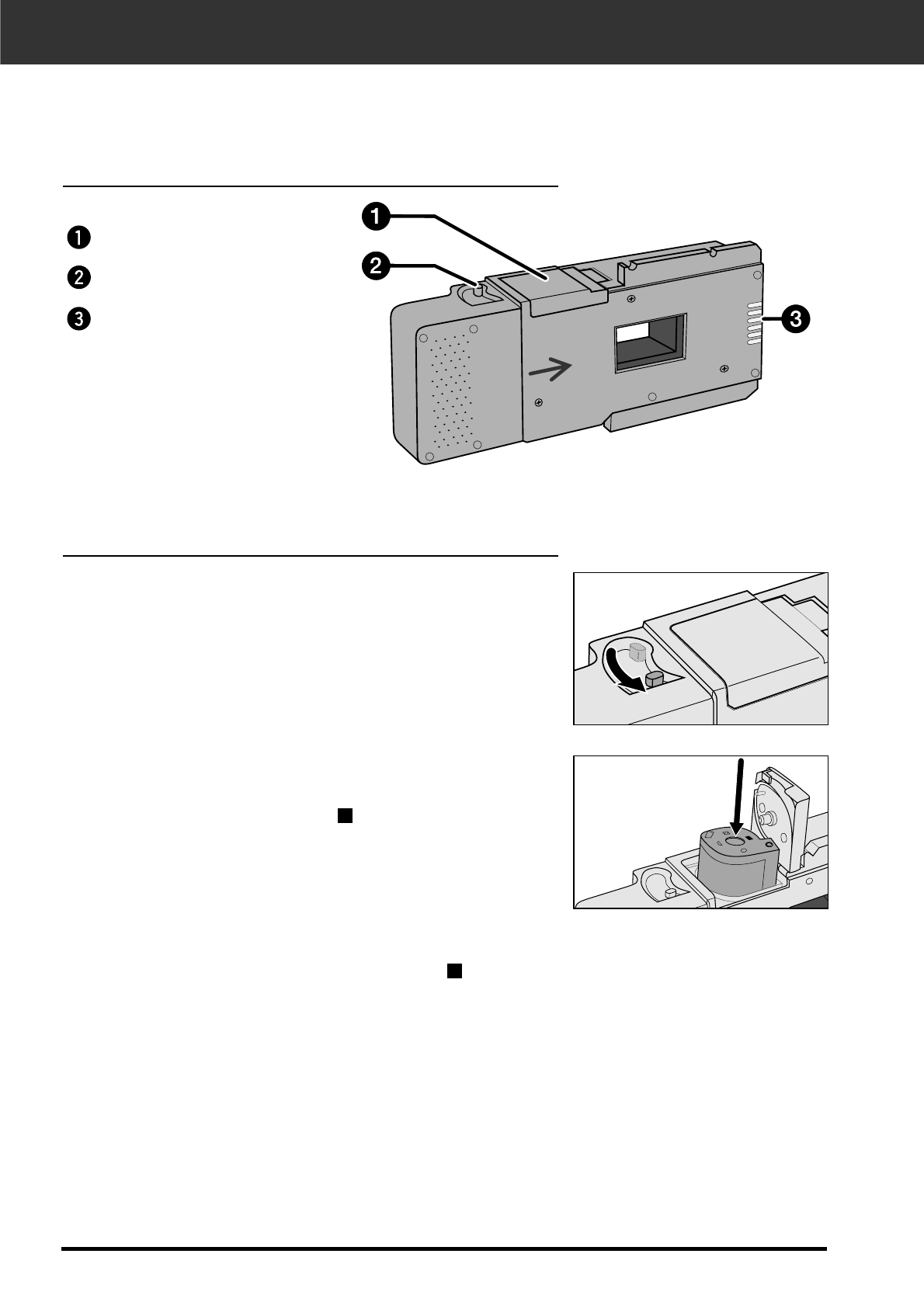 ❶

❷

❸

❶

❷

❸