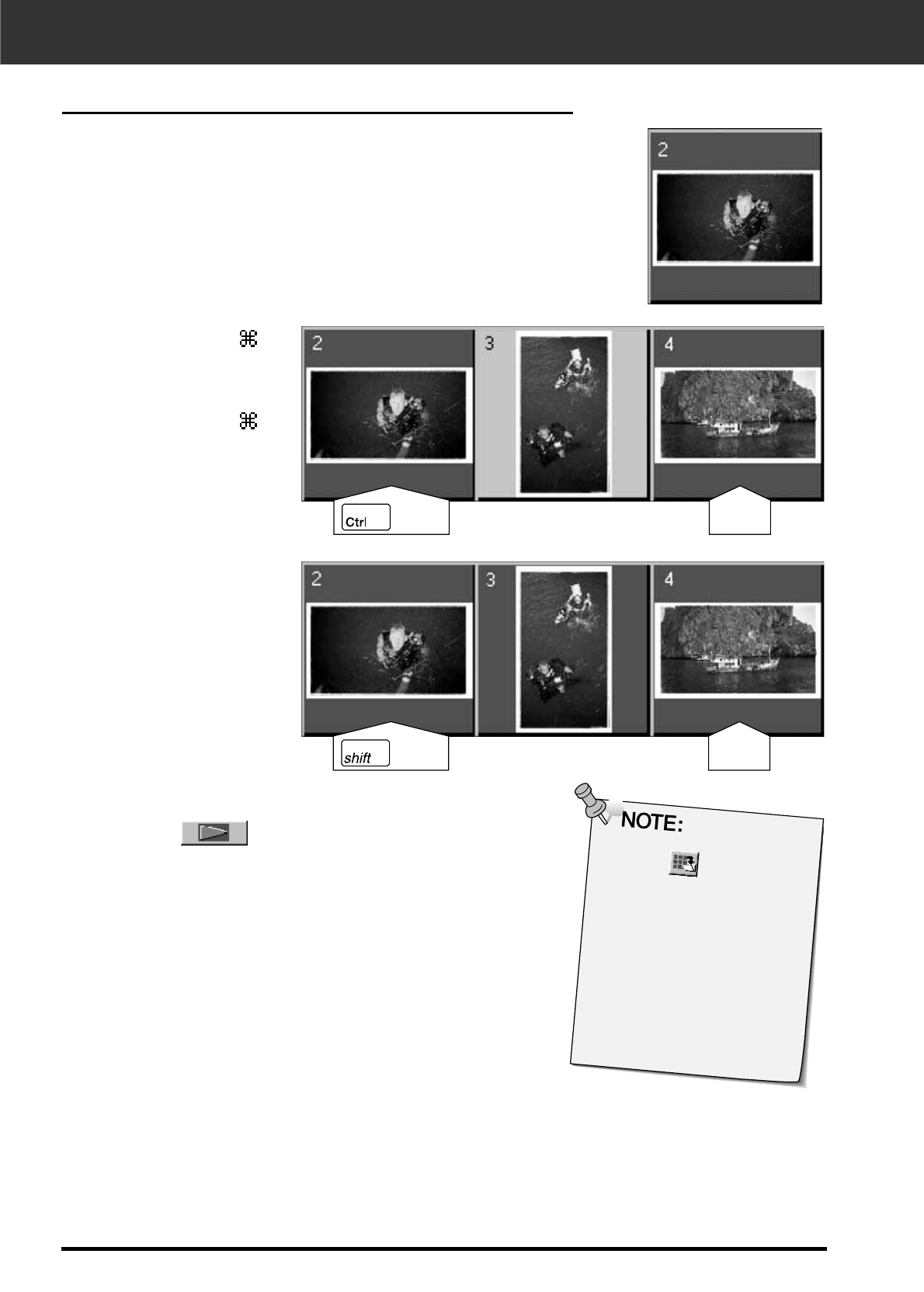 2

⌘

⌘

2

3

4

Ctrl

2

3

4

shift

NOTE: