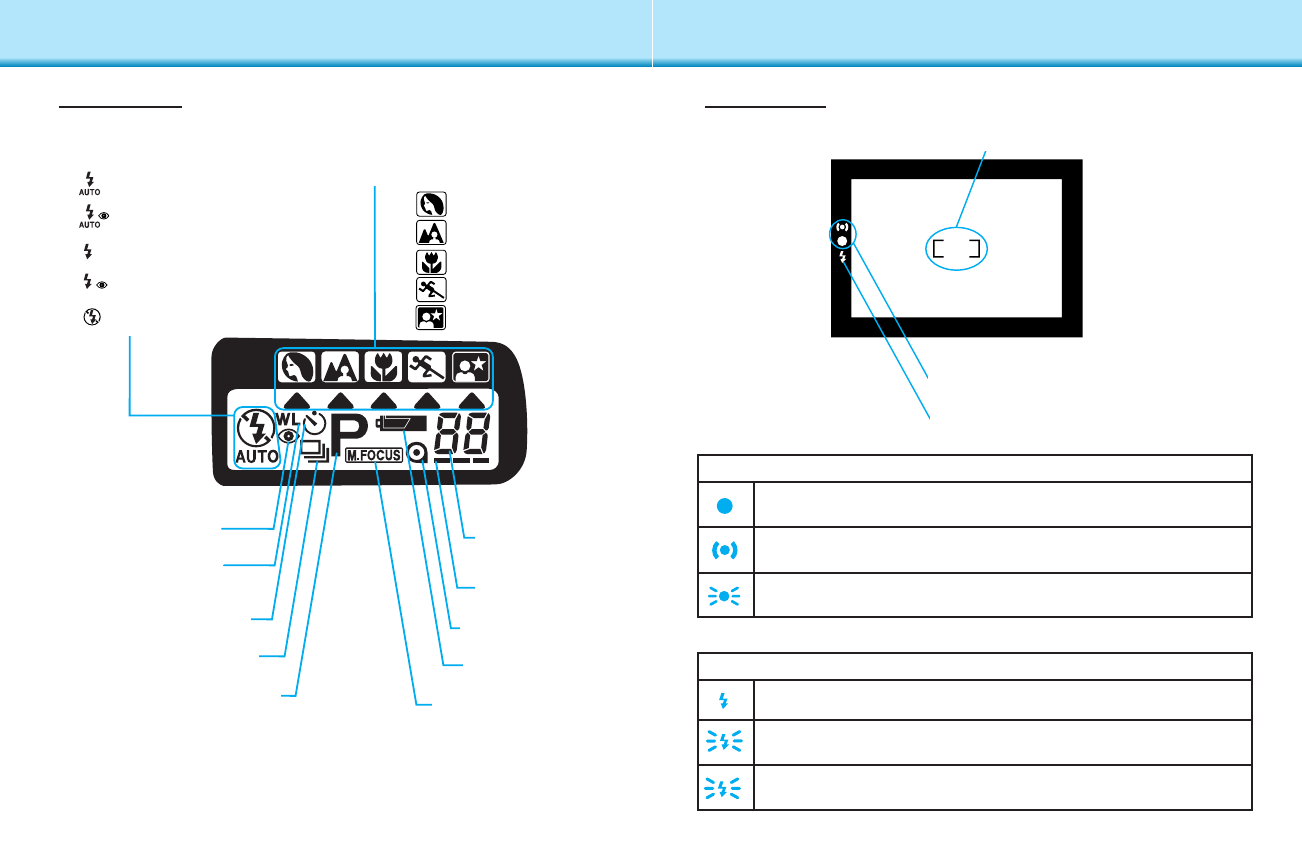 AUTO

AUTO

WL

AUTO

P

M.FOCUS

88