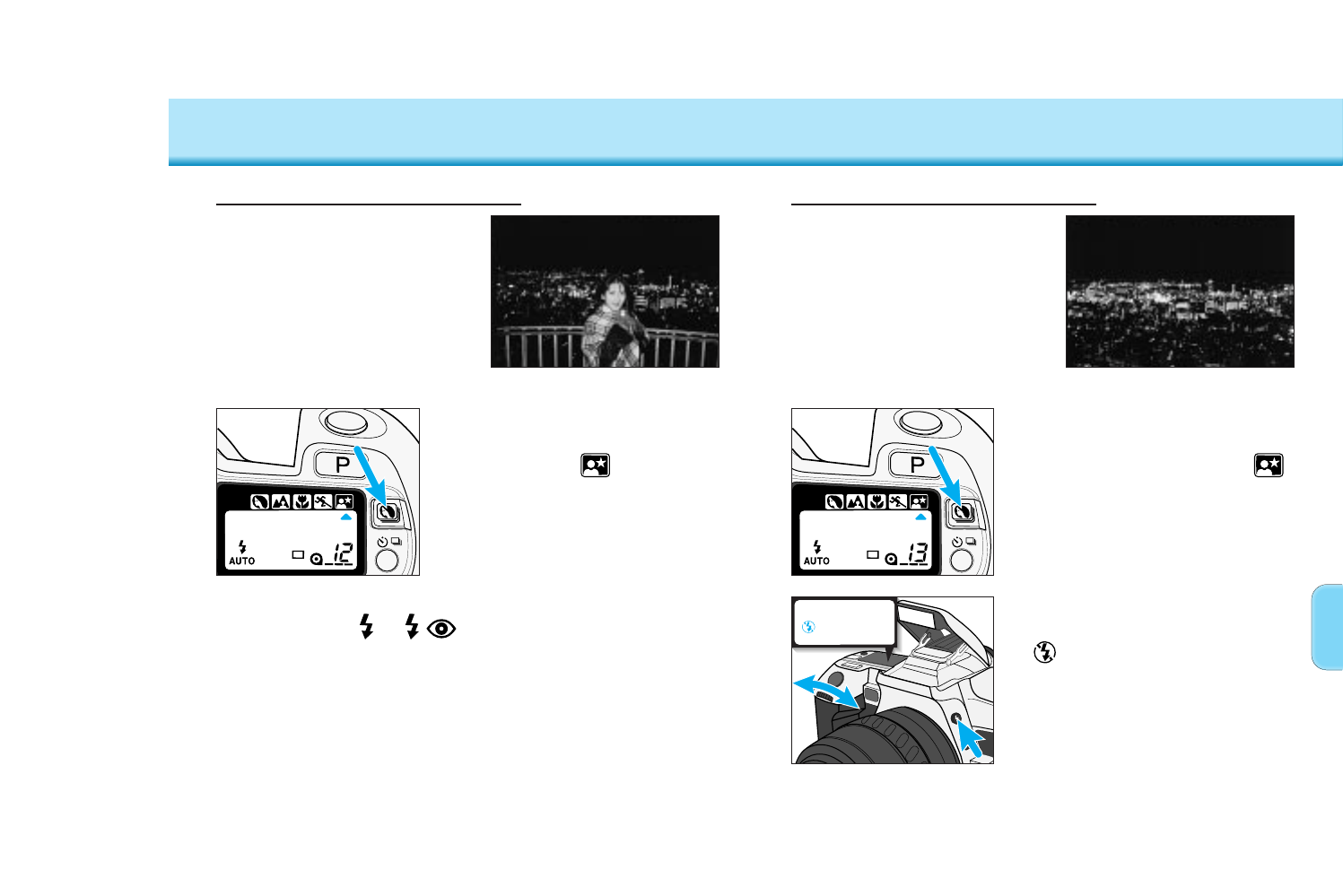 P

AUTO

12

P

AUTO

13