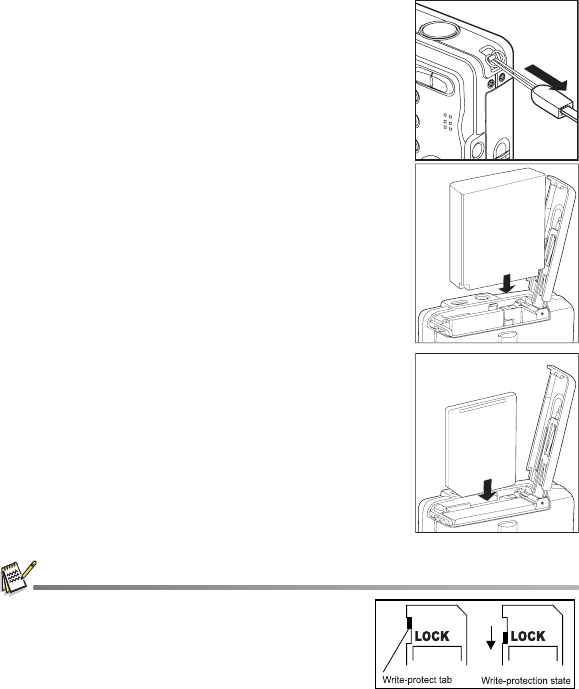 LOCK

LOCK

Write-protect tab

Write-protection state