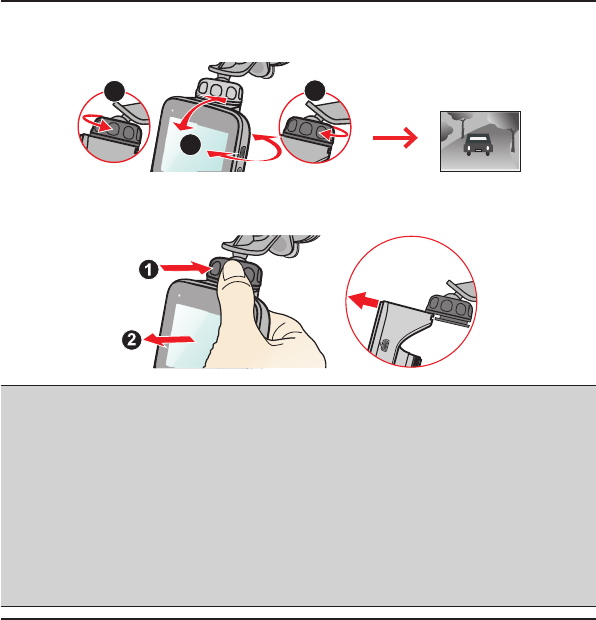 1

2