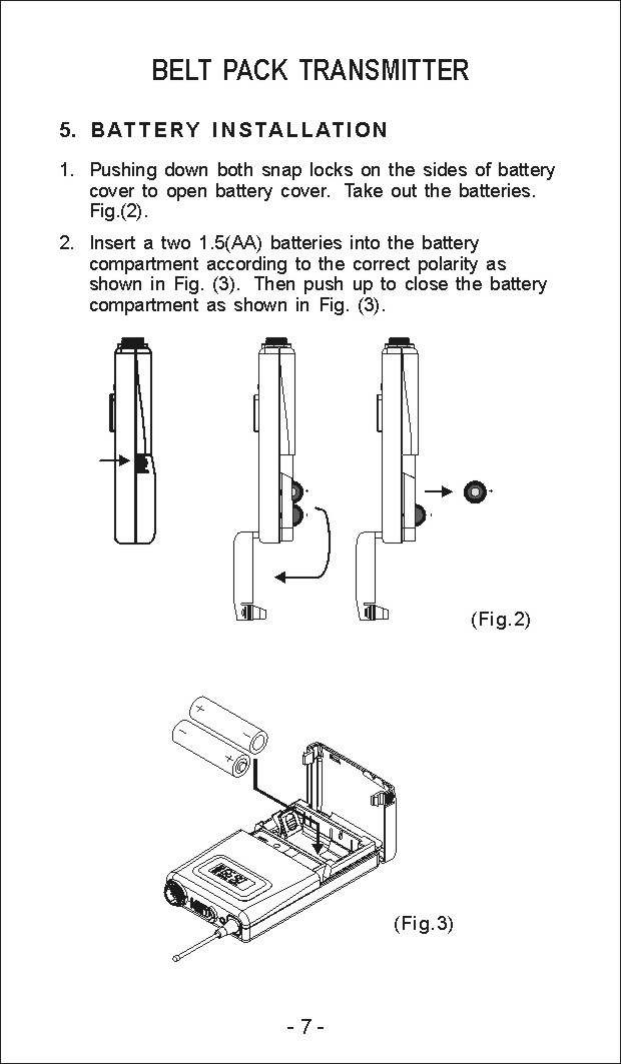 BELT PACK TRANSMITTER

5. BATTERY INSTALLATION

1. Pushing down both snap locks on the sides of battery cover to open battery cover. Take out the batteries. Fig.(2).

2. Insert a two 1.5(AA) batteries into the battery compartment according to the correct polarity as shown in Fig. (3). Then push up to close the battery compartment as shown in Fig. (3).

(Fig.2)

+

+

(Fig.3)

- 7 -