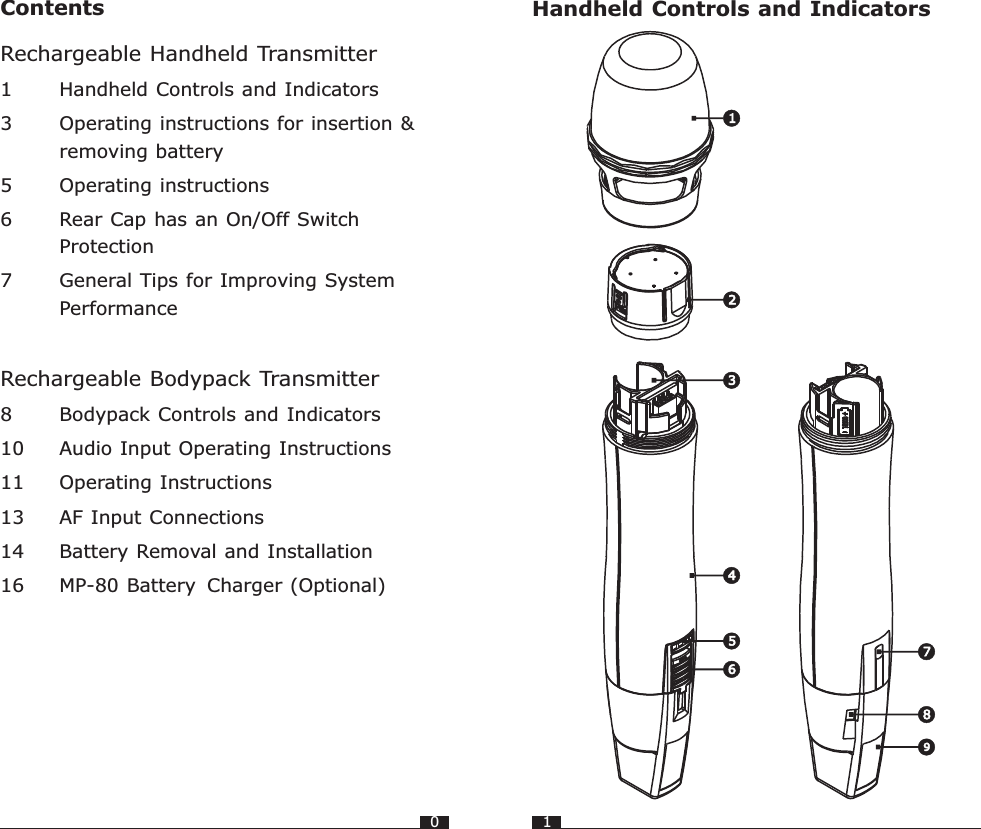 Contents

Rechargeable Handheld Transmitter

1 Handheld Controls and Indicators

3 Operating instructions for insertion & removing battery

5 Operating instructions

6 Rear Cap has an On/Off Switch Protection

7 General Tips for Improving System Performance

Rechargeable Bodypack Transmitter

8 Bodypack Controls and Indicators

10 Audio Input Operating Instructions

11 Operating Instructions

13 AF Input Connections

14 Battery Removal and Installation

16 MP-80 Battery Charger (Optional)

0

Handheld Controls and Indicators

1

2

3

4

5

6

7

8

9

1