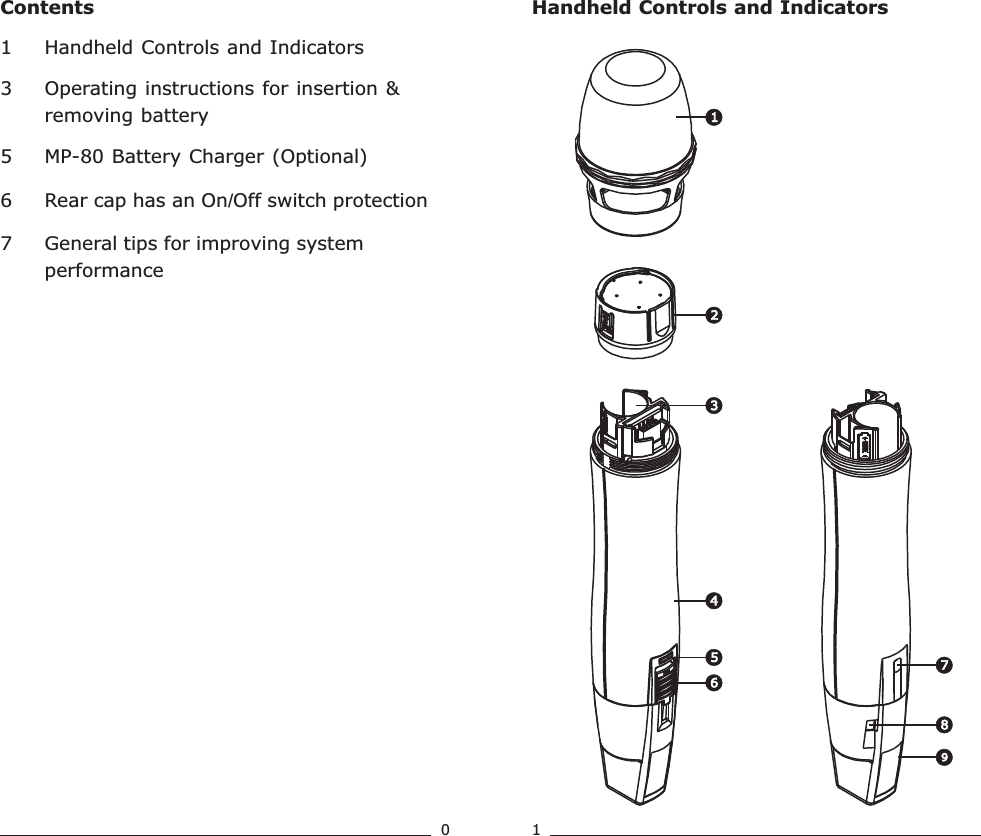 Contents

1 Handheld Controls and Indicators

3 Operating instructions for insertion & removing battery

5 MP-80 Battery Charger (Optional)

6 Rear cap has an On/Off switch protection

7 General tips for improving system performance

0

Handheld Controls and Indicators

1

2

3

4

5

6

7

8

9

1