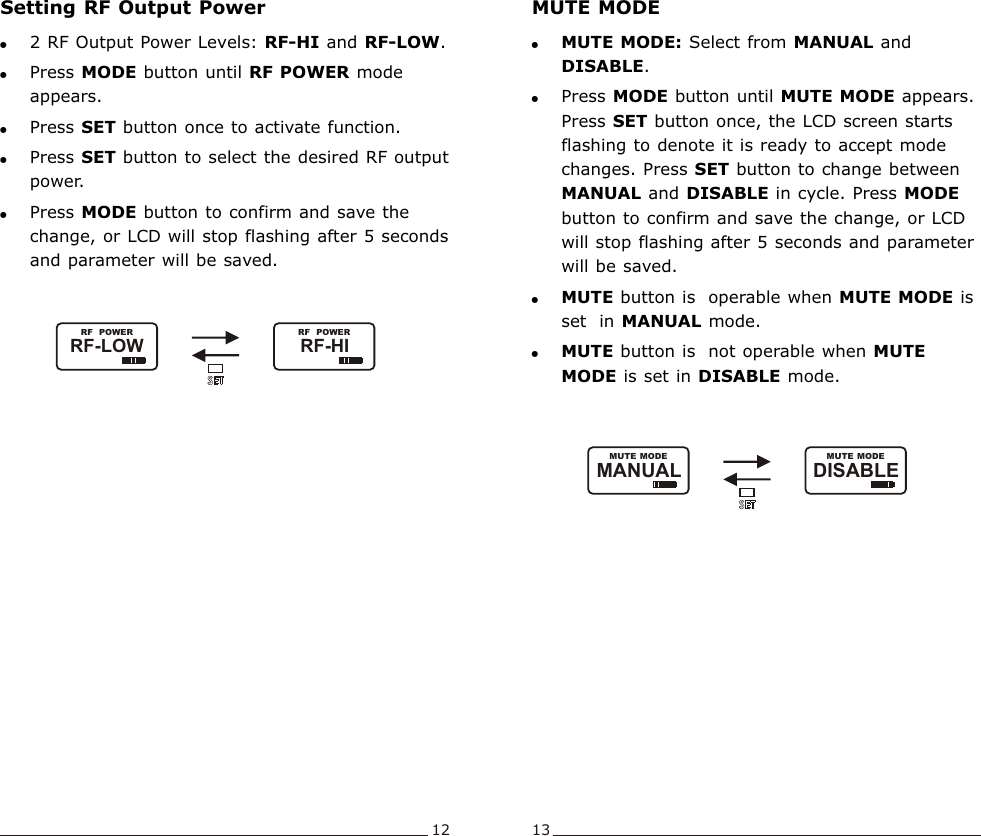 Setting RF Output Power

- 2 RF Output Power Levels: RF-HI and RF-LOW.
- Press MODE button until RF POWER mode appears.
- Press SET button once to activate function.
- Press SET button to select the desired RF output power.
- Press MODE button to confirm and save the change, or LCD will stop flashing after 5 seconds and parameter will be saved.

RF POWER
RF-LOW

SET

RF POWER
RF-HI

12

MUTE MODE

- MUTE MODE: Select from MANUAL and DISABLE.
- Press MODE button until MUTE MODE appears. Press SET button once, the LCD screen starts flashing to denote it is ready to accept mode changes. Press SET button to change between MANUAL and DISABLE in cycle. Press MODE button to confirm and save the change, or LCD will stop flashing after 5 seconds and parameter will be saved.
- MUTE button is operable when MUTE MODE is set in MANUAL mode.
- MUTE button is not operable when MUTE MODE is set in DISABLE mode.

MUTE MODE
MANUAL

SET

MUTE MODE
DISABLE

13